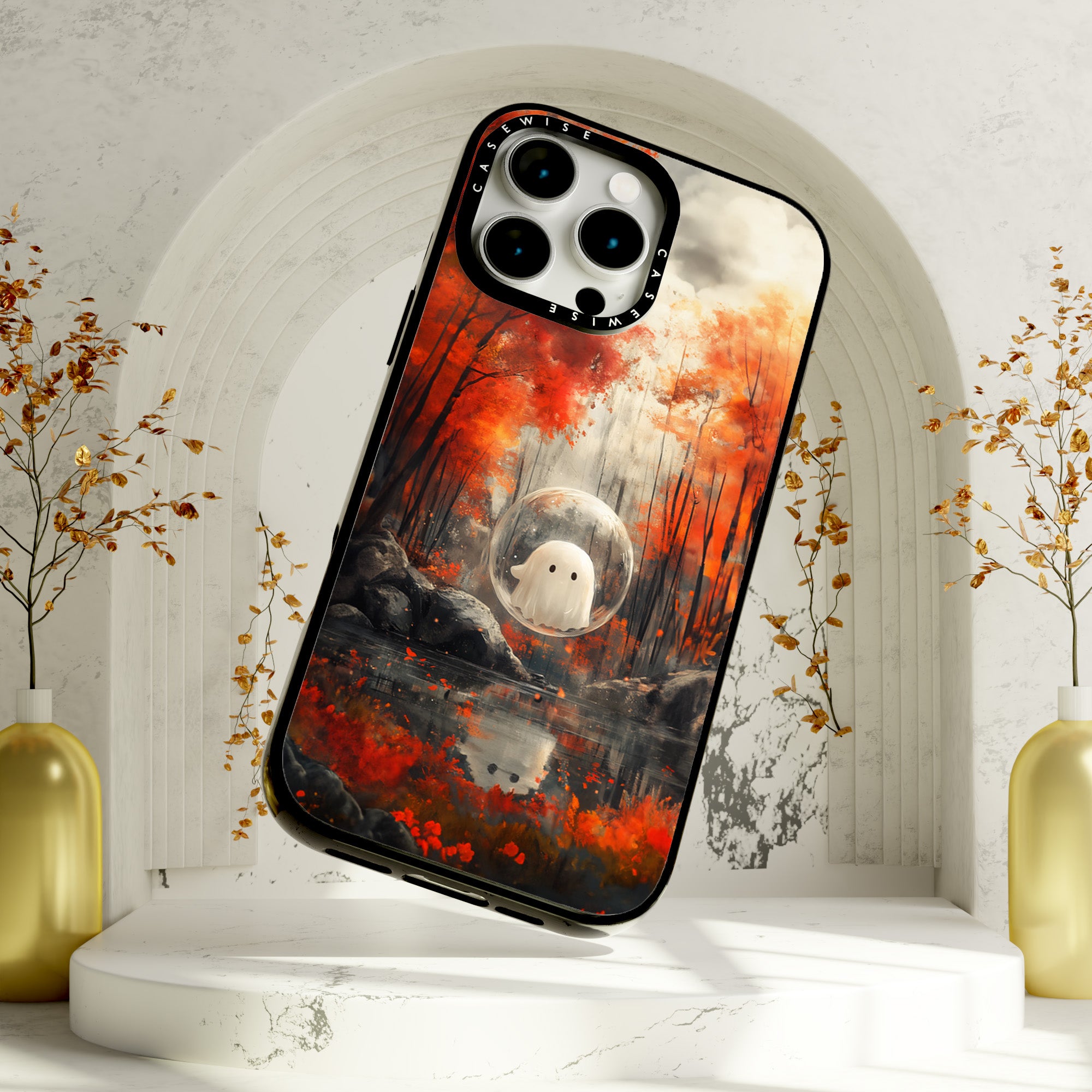 CASEWISE
CASEWISE