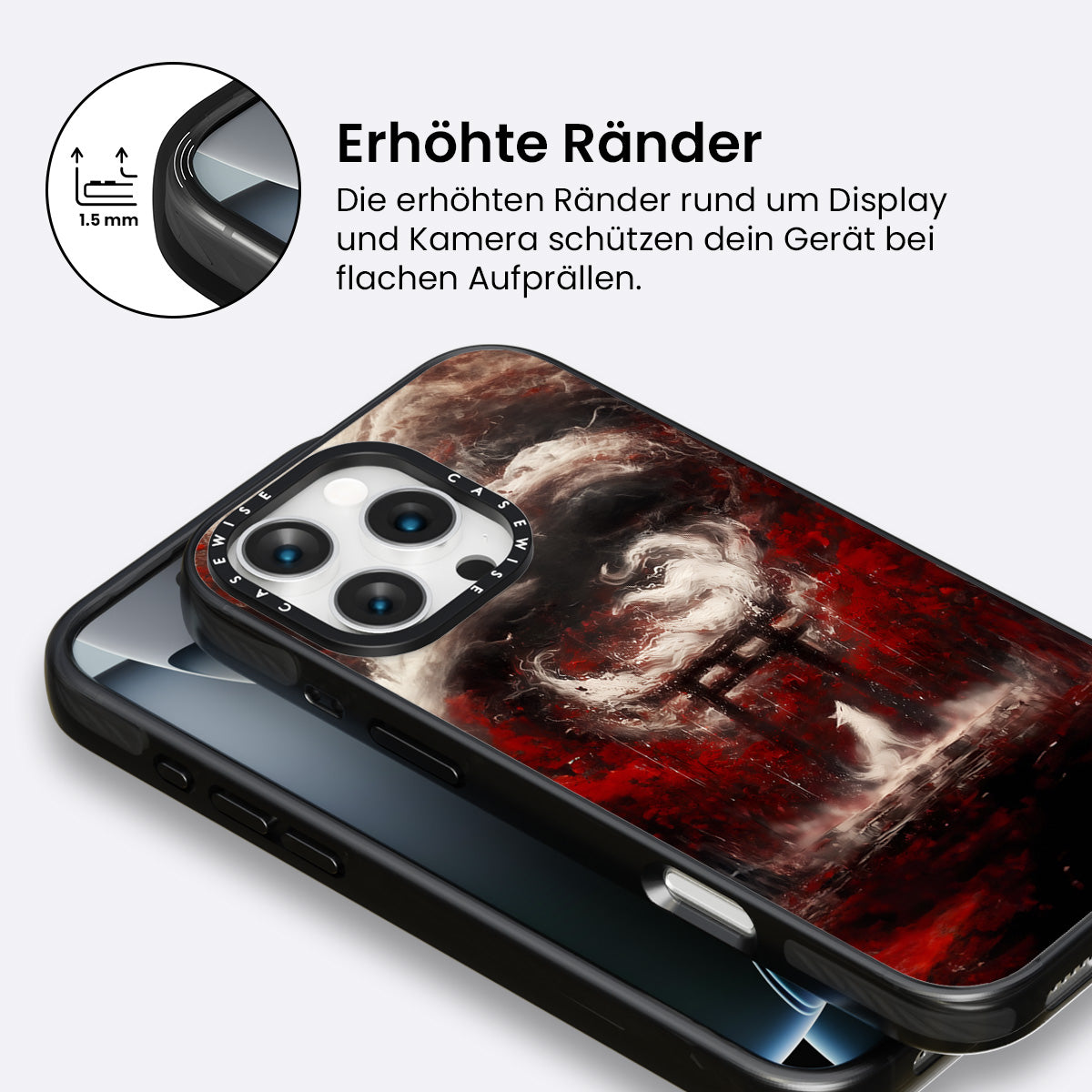 1.5 mm

Erhöhte Ränder

Die erhöhten Ränder rund um Display und Kamera schützen dein Gerät bei flachen Aufprällen.

CASEWISE CASEWISE