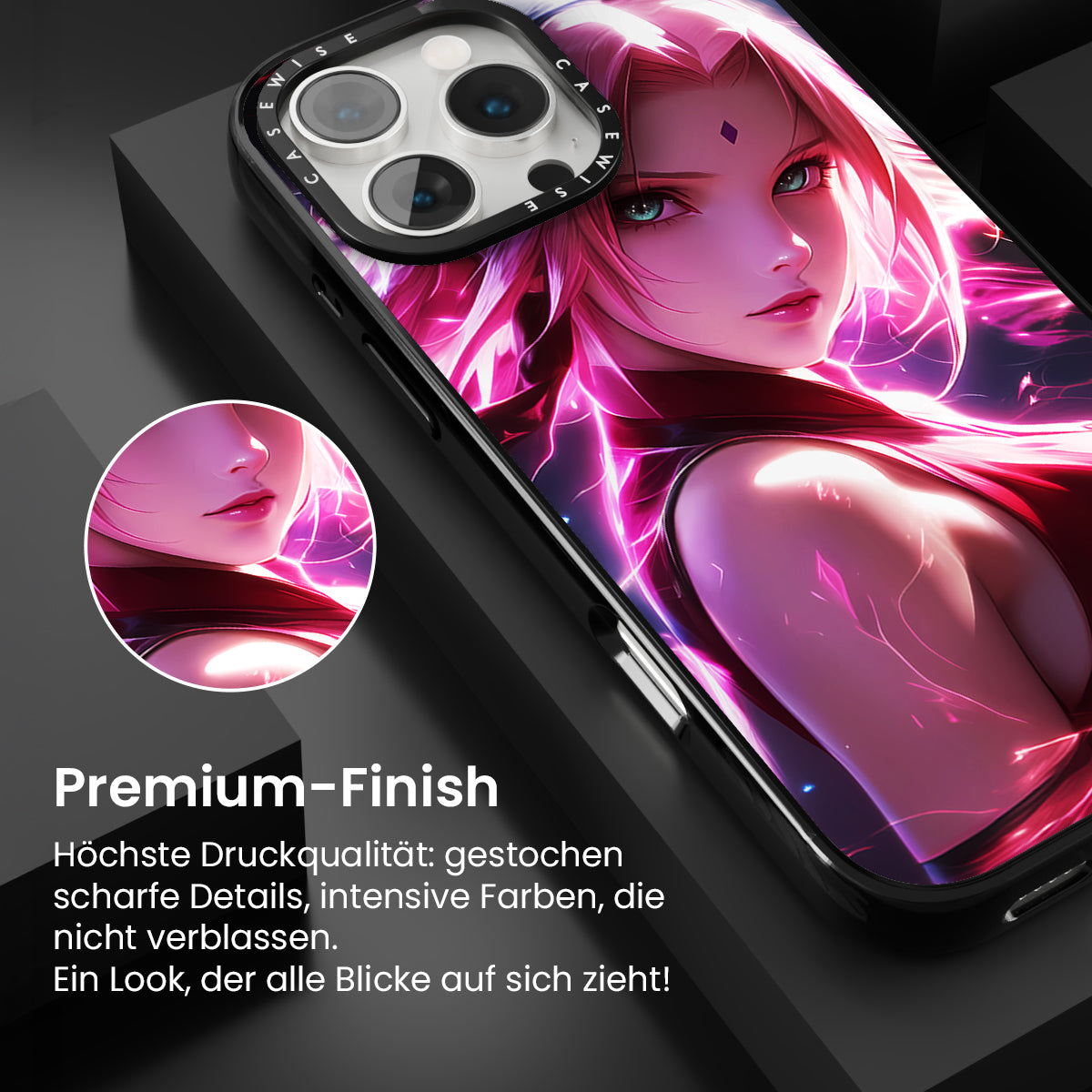 CASEWISE CASEWISE

Premium-Finish

Höchste Druckqualität: gestochen scharfe Details, intensive Farben, die nicht verblassen.
Ein Look, der alle Blicke auf sich zieht!