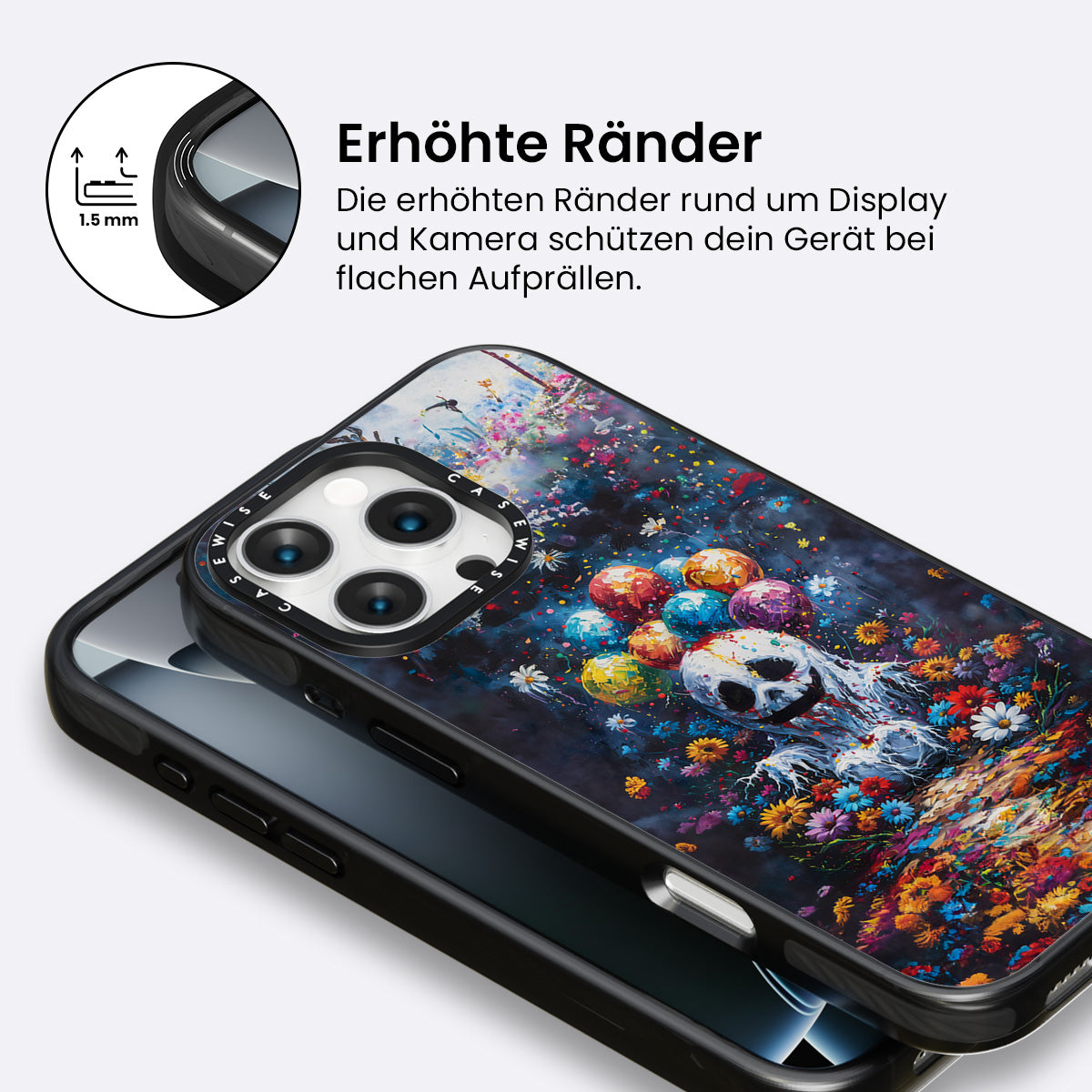 1.5 mm

Erhöhte Ränder

Die erhöhten Ränder rund um Display und Kamera schützen dein Gerät bei flachen Aufprällen.

CASEWISE CASEWISE