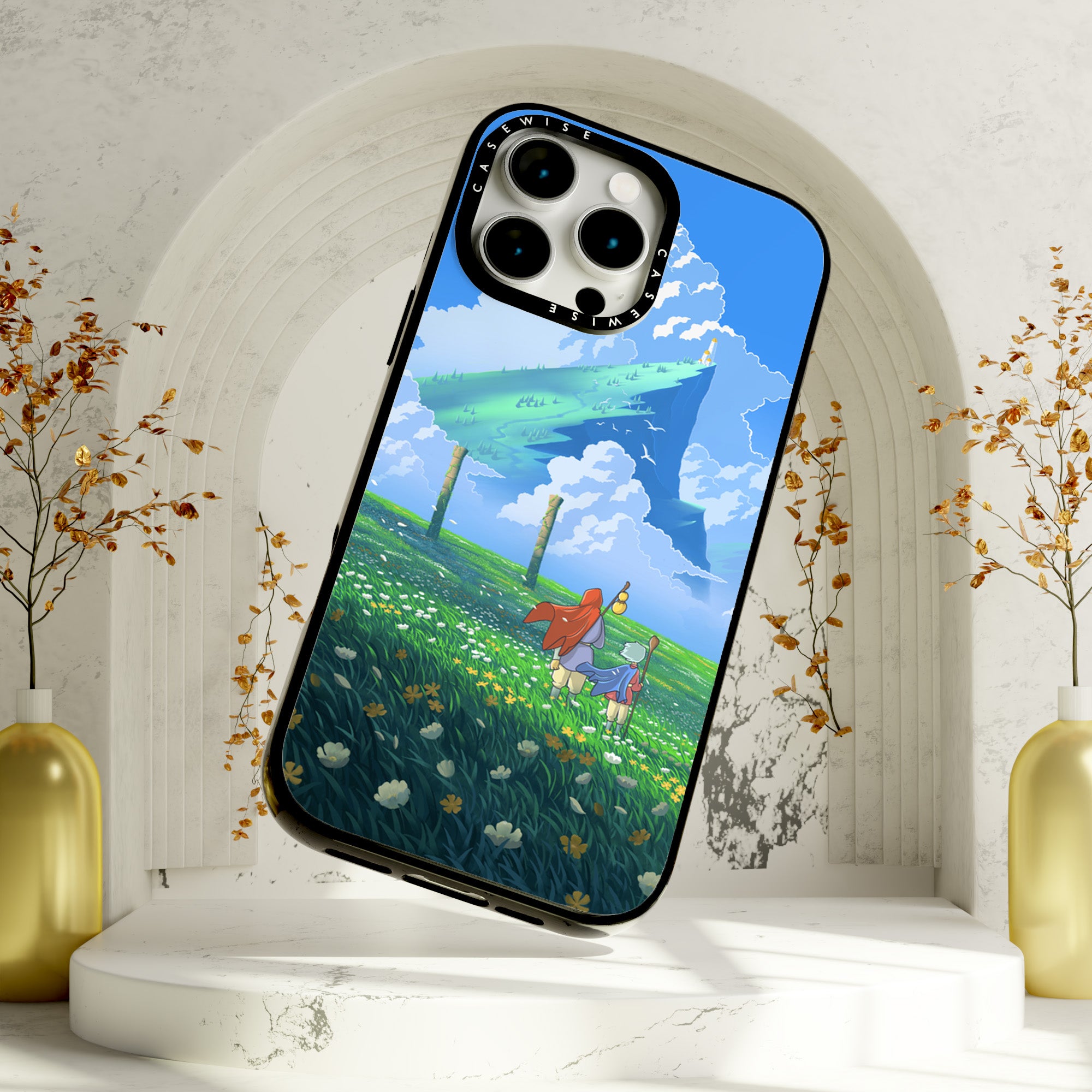 CASEWISE CASEWISE