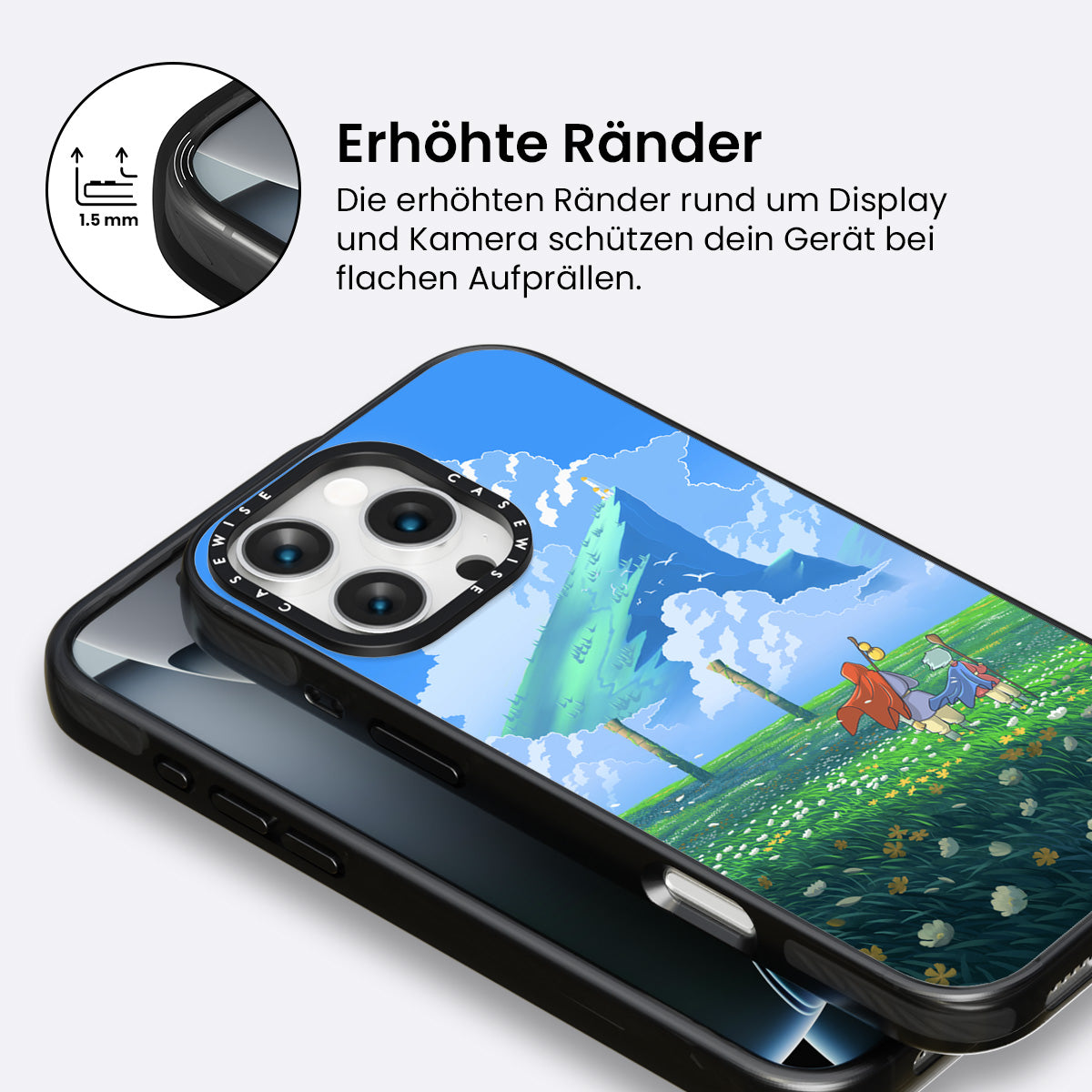 1.5 mm

Erhöhte Ränder

Die erhöhten Ränder rund um Display und Kamera schützen dein Gerät bei flachen Aufprällen.

CASEWISE CASEWISE