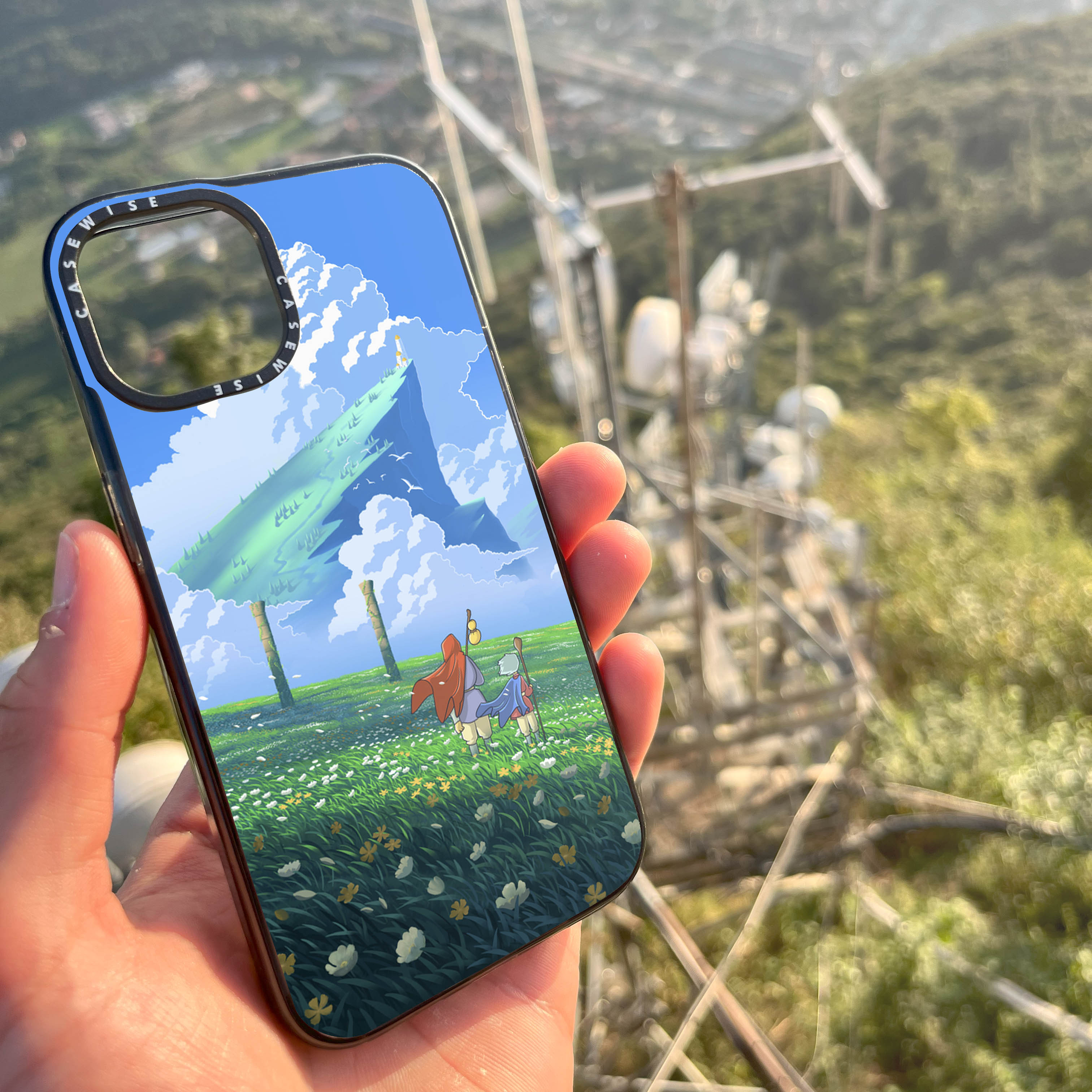 CASEWISE
CASEWISE