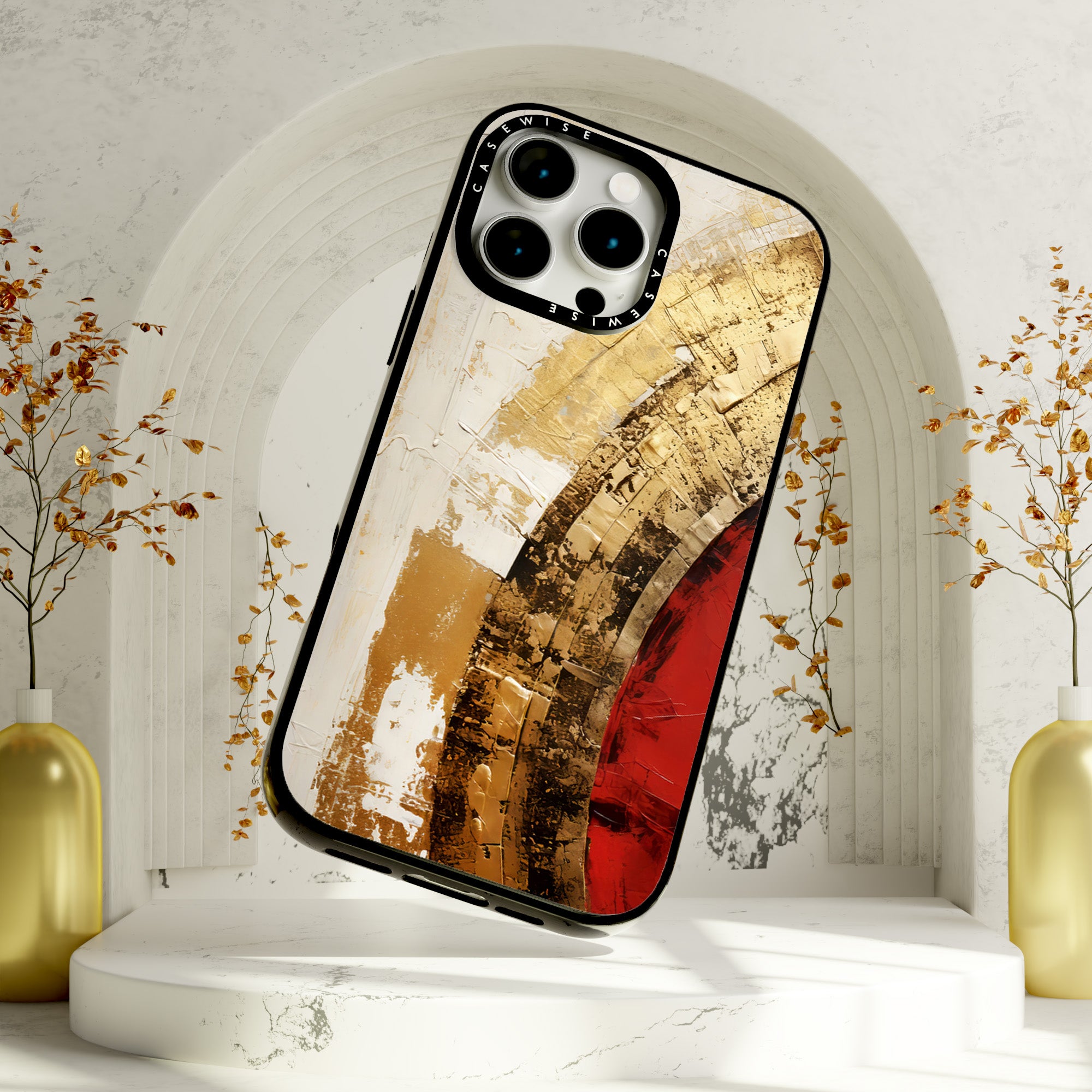 CASEWISE
CASEWISE