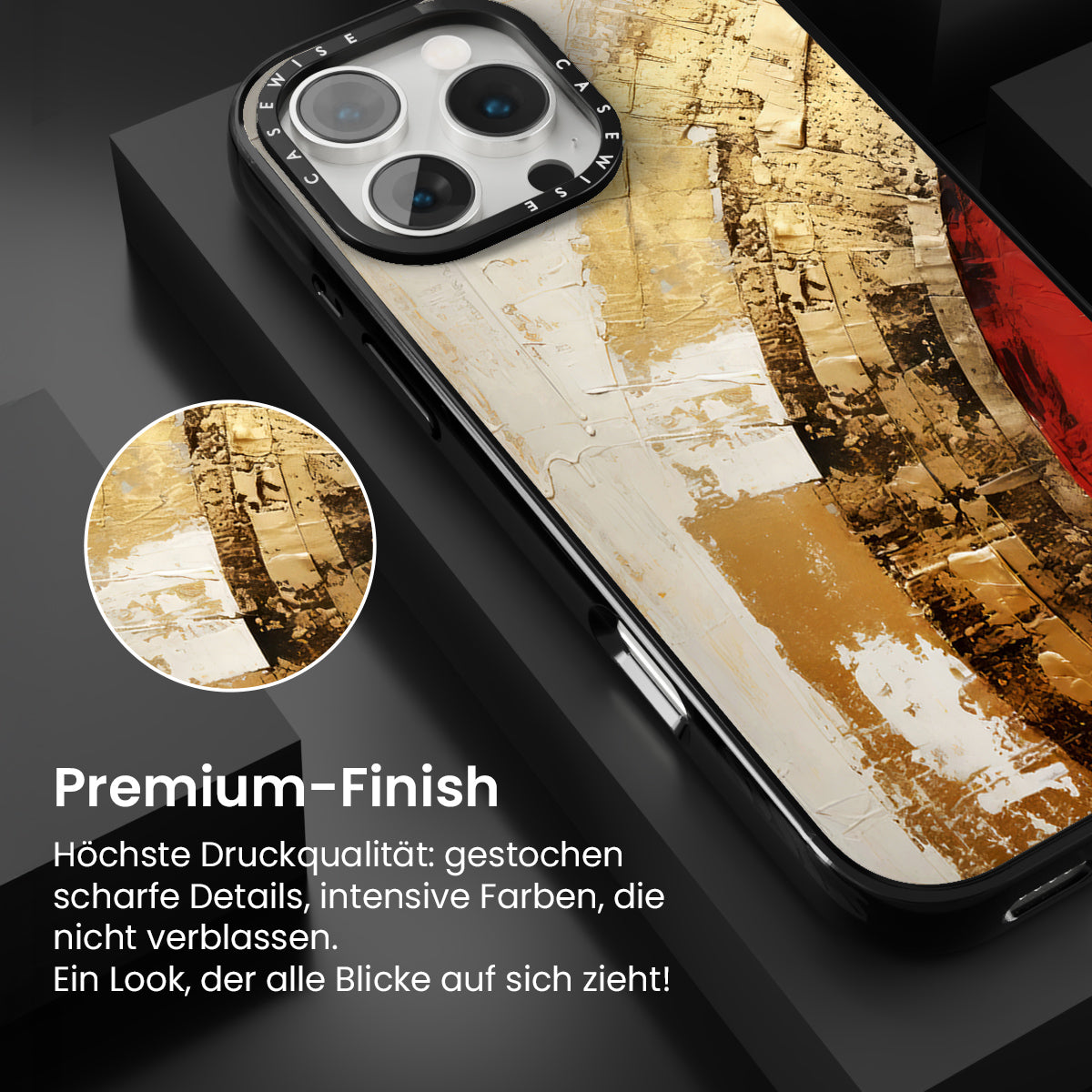 CASEWISE CASEWISE

Premium-Finish

Höchste Druckqualität: gestochen scharfe Details, intensive Farben, die nicht verblassen.
Ein Look, der alle Blicke auf sich zieht!