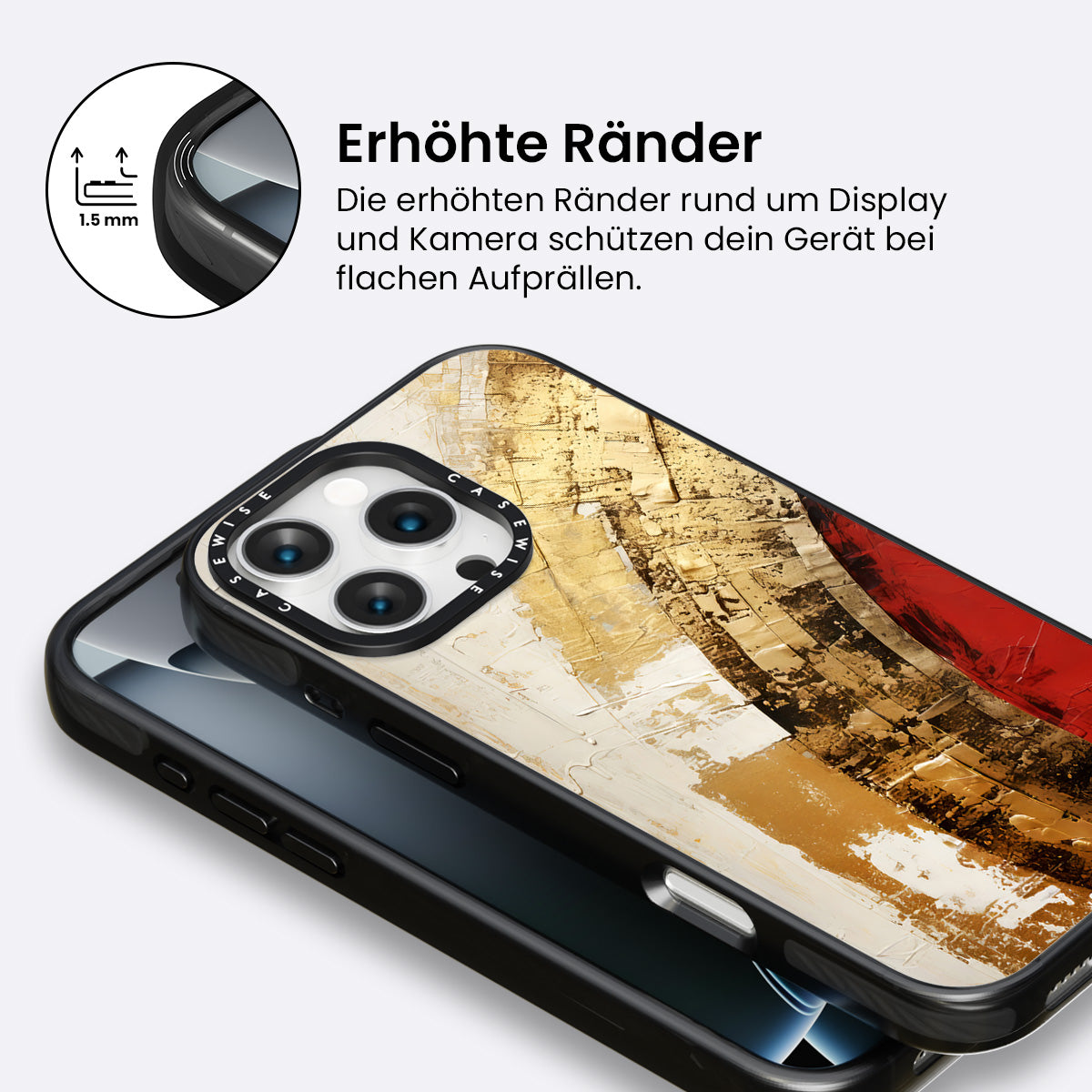 1.5 mm

Erhöhte Ränder

Die erhöhten Ränder rund um Display und Kamera schützen dein Gerät bei flachen Aufprällen.

CASEWISE CASEWISE