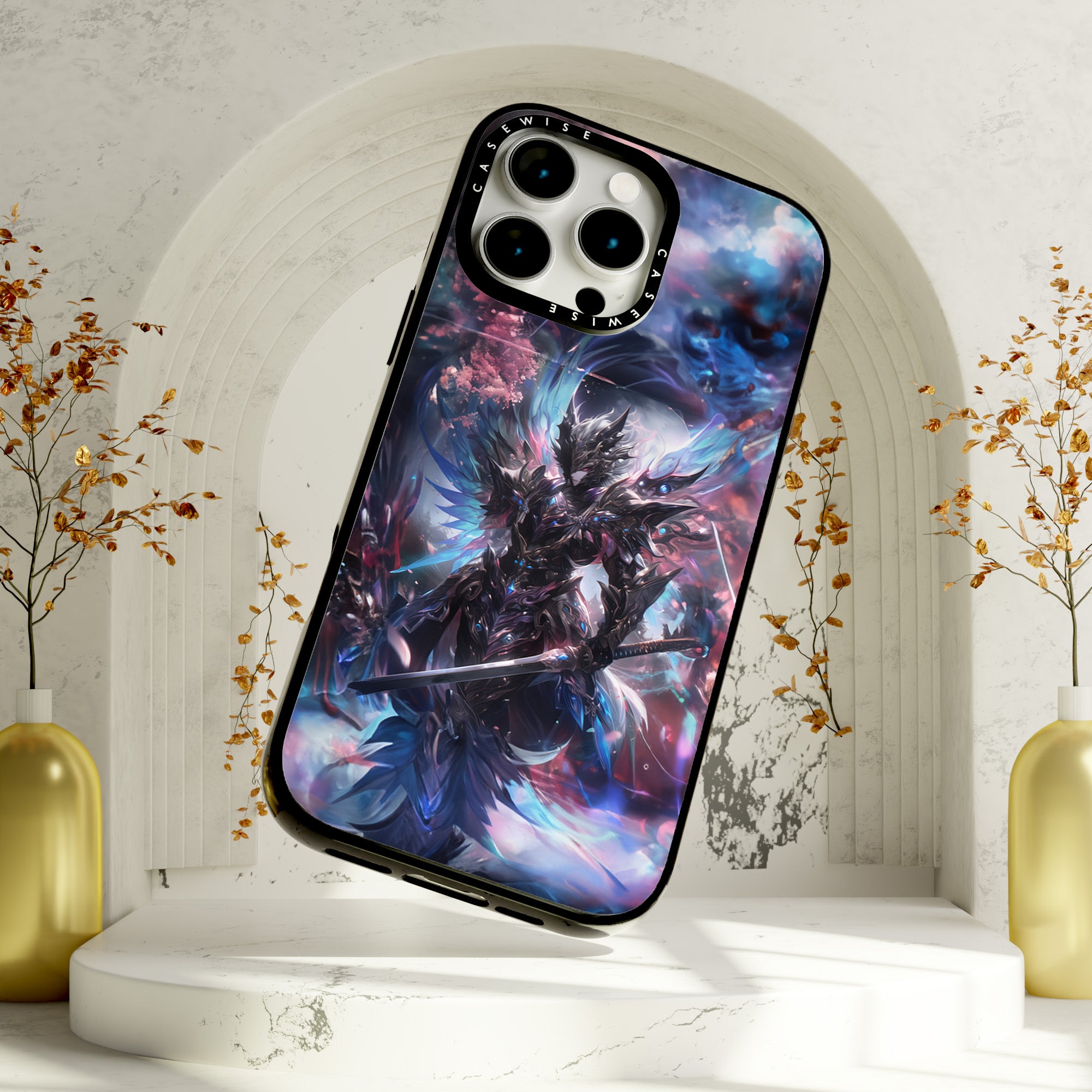 CASEWISE
CASEWISE