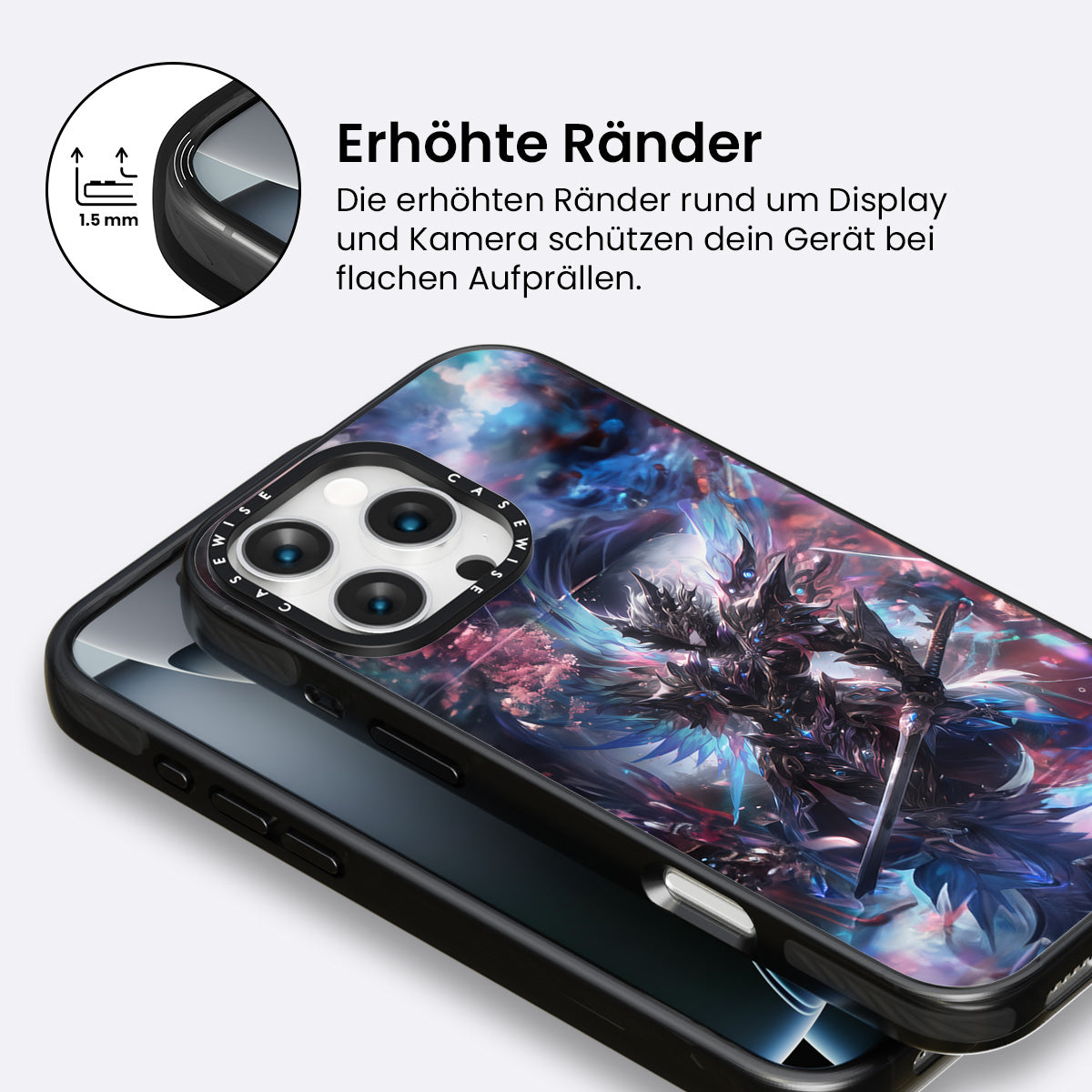 1.5 mm

Erhöhte Ränder

Die erhöhten Ränder rund um Display und Kamera schützen dein Gerät bei flachen Aufprällen.

CASEWISE CASEWISE