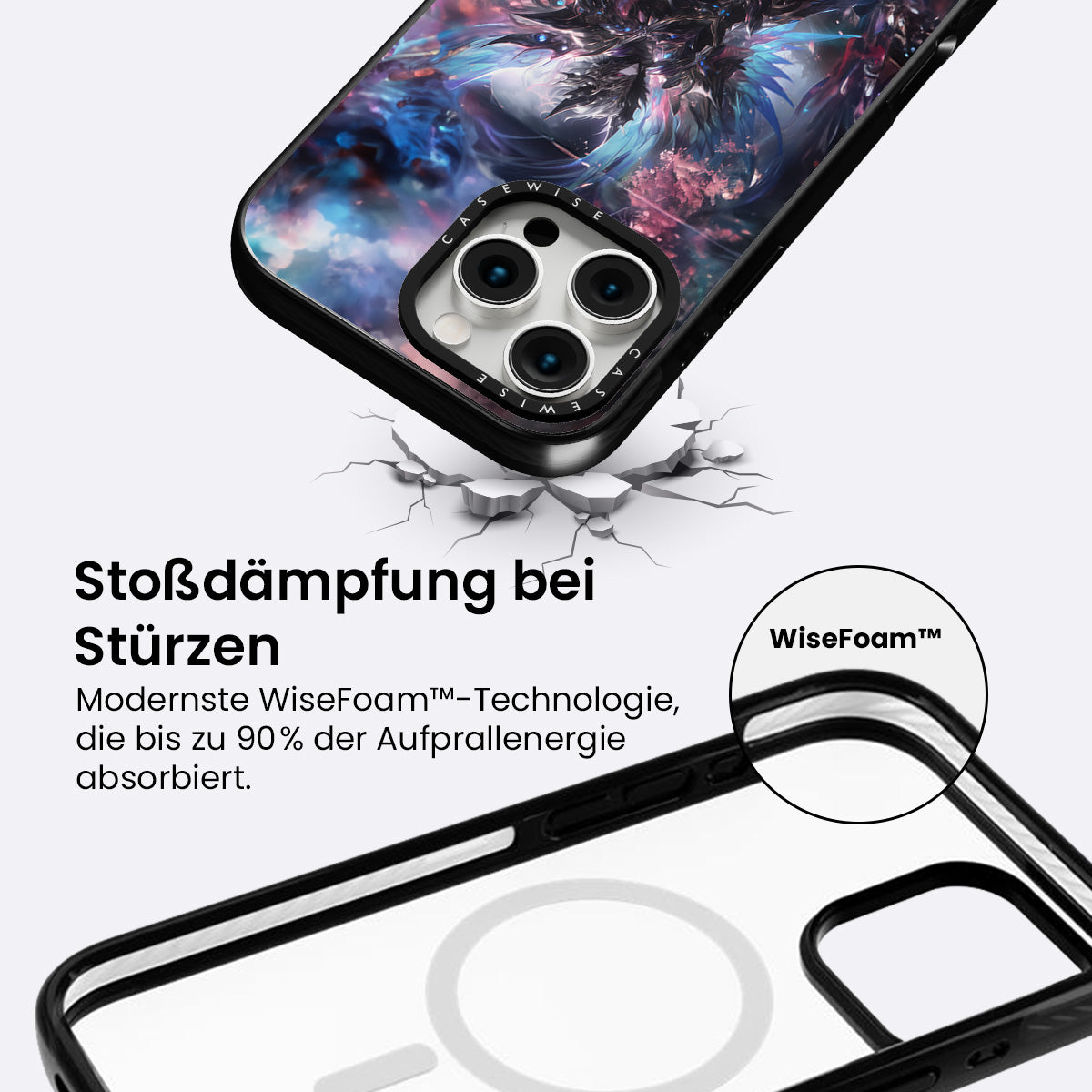 CASEWISE

CASEWISE

Stoßdämpfung bei Stürzen

Modernste WiseFoam™-Technologie, die bis zu 90% der Aufprallenergie absorbiert.

WiseFoam™