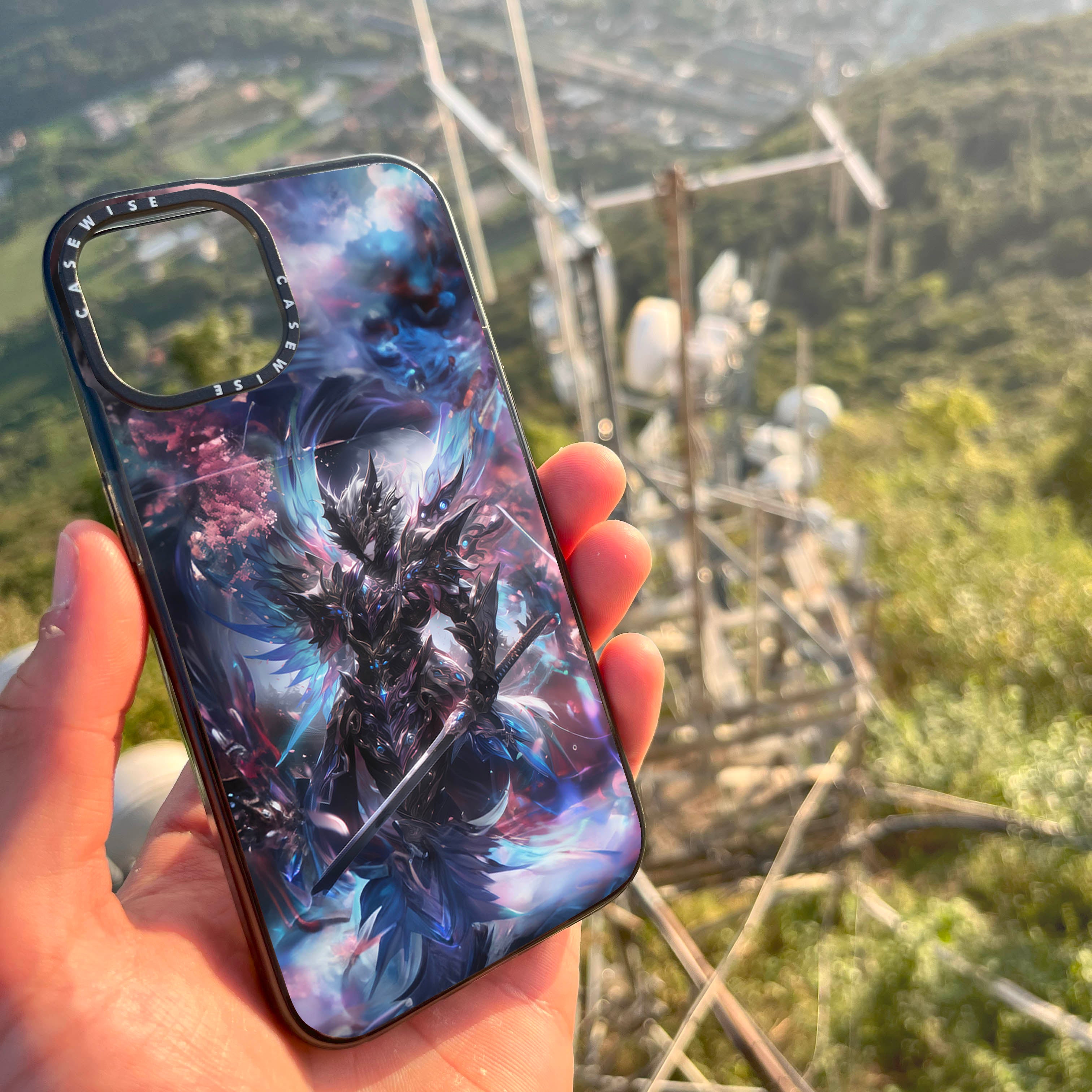 CASEWISE CASEWISE