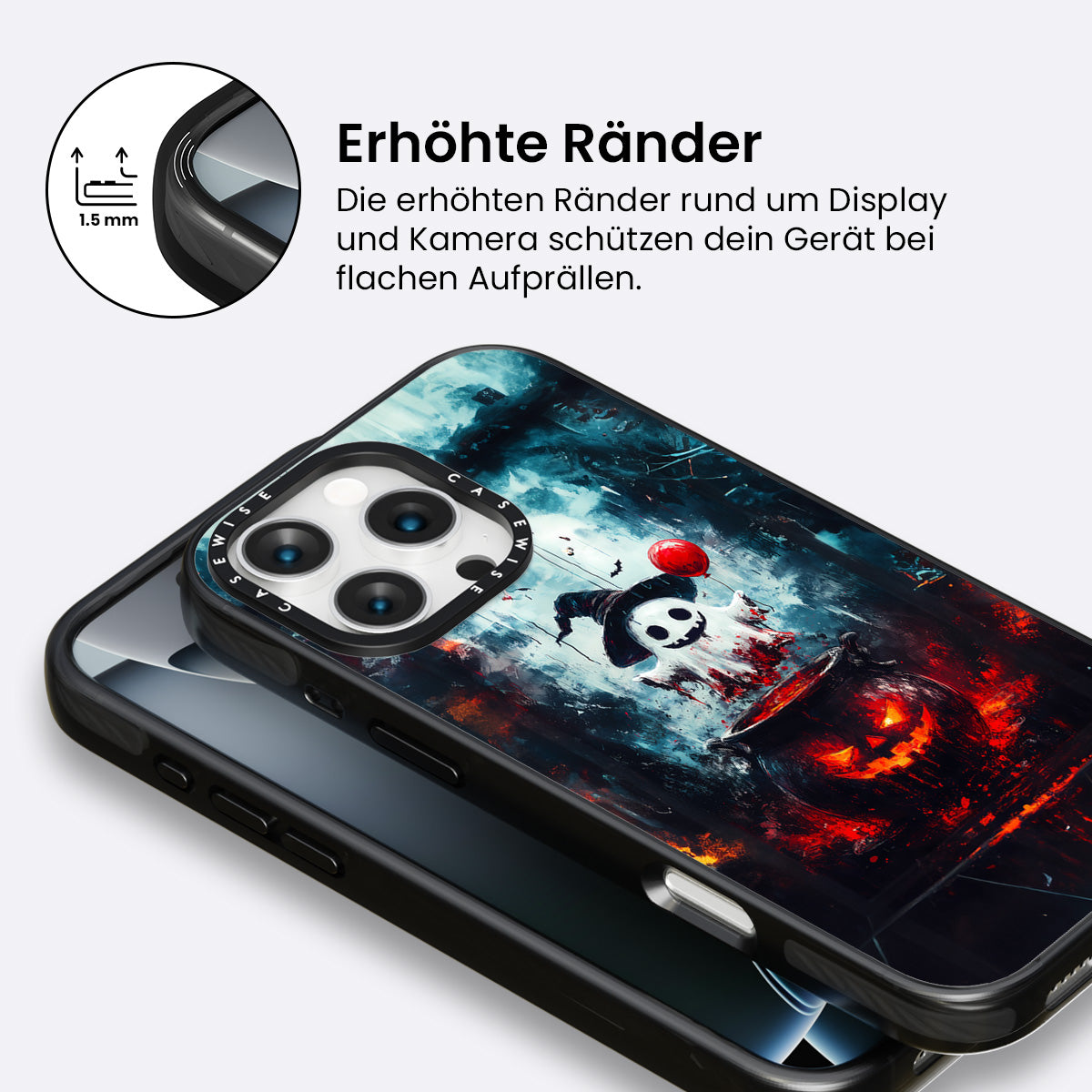 1.5 mm

Erhöhte Ränder

Die erhöhten Ränder rund um Display und Kamera schützen dein Gerät bei flachen Aufprällen.

CASEWISE CASEWISE