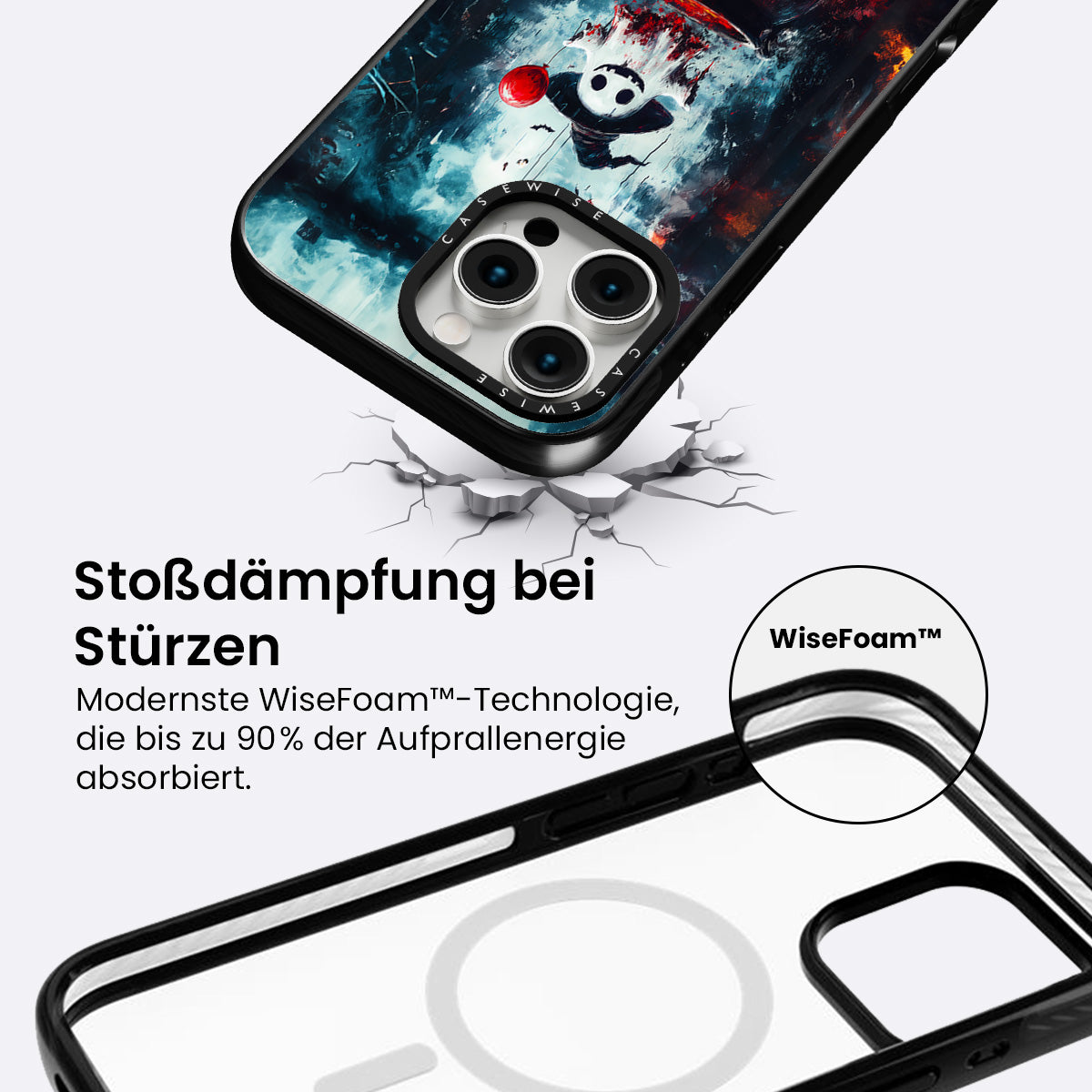 CASEWISE

CASEWISE

Stoßdämpfung bei Stürzen

Modernste WiseFoam™-Technologie, die bis zu 90% der Aufprallenergie absorbiert.

WiseFoam™