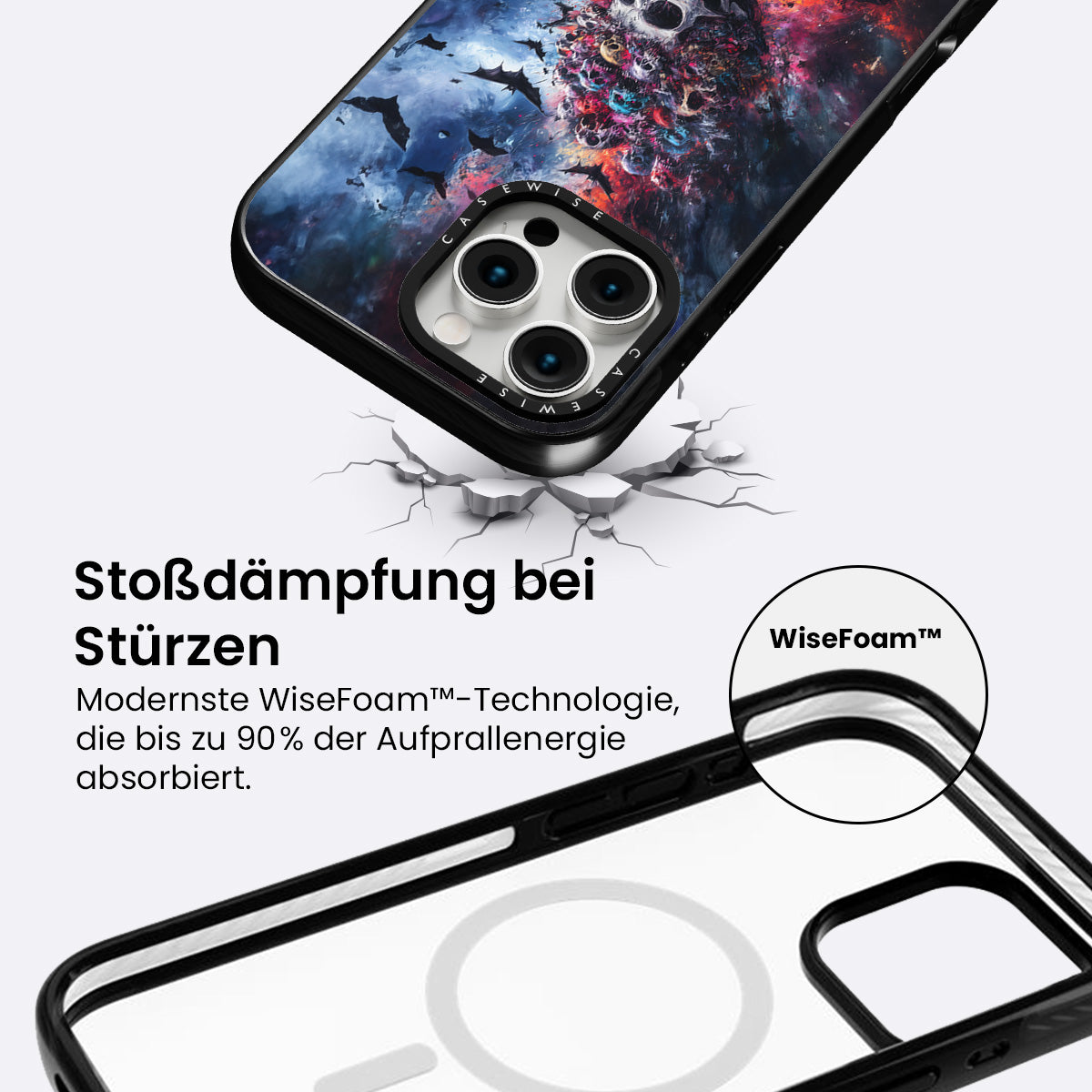 CASEWISE
CASEWISE

Stoßdämpfung bei Stürzen

Modernste WiseFoam™-Technologie, die bis zu 90% der Aufprallenergie absorbiert.

WiseFoam™