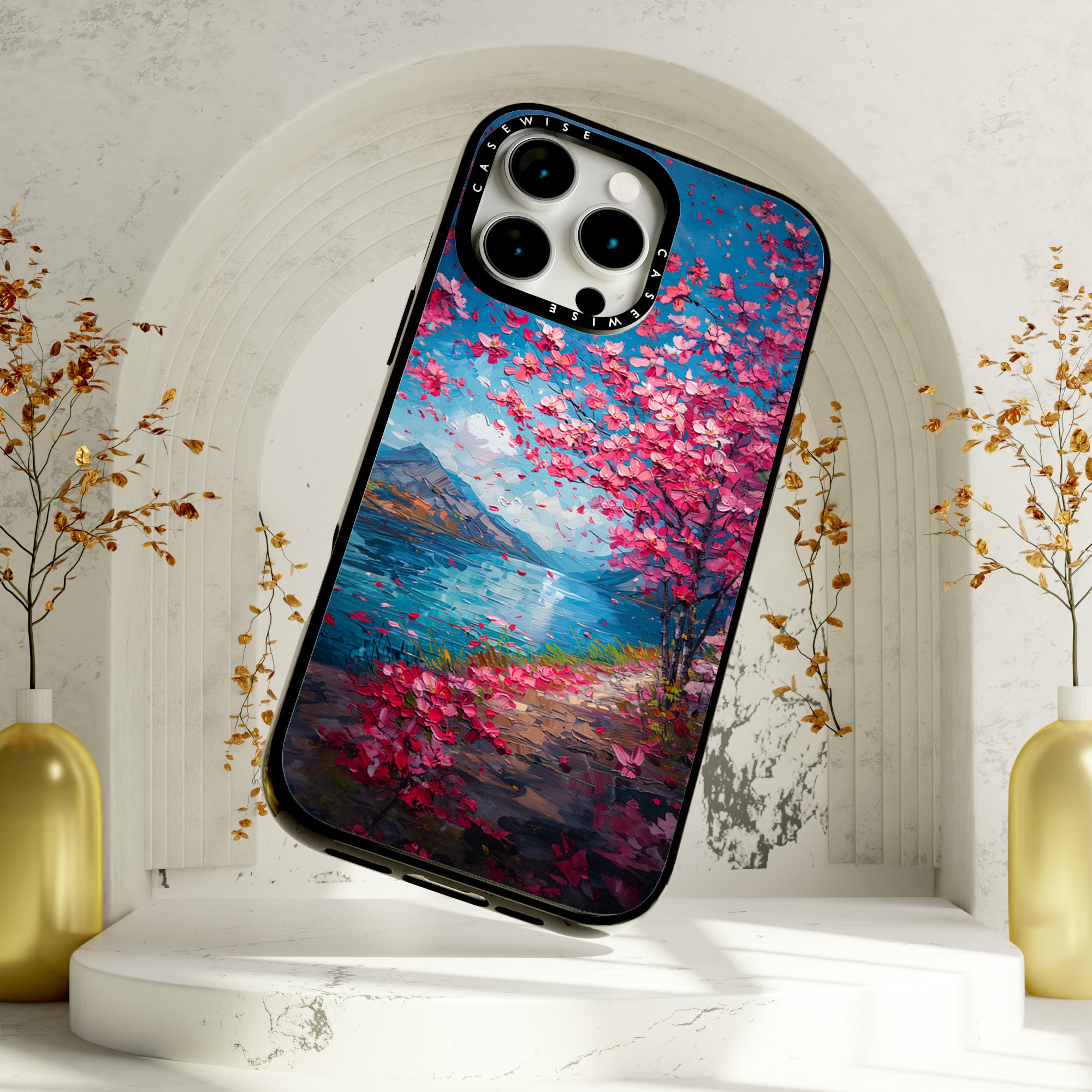 CASEWISE CASEWISE