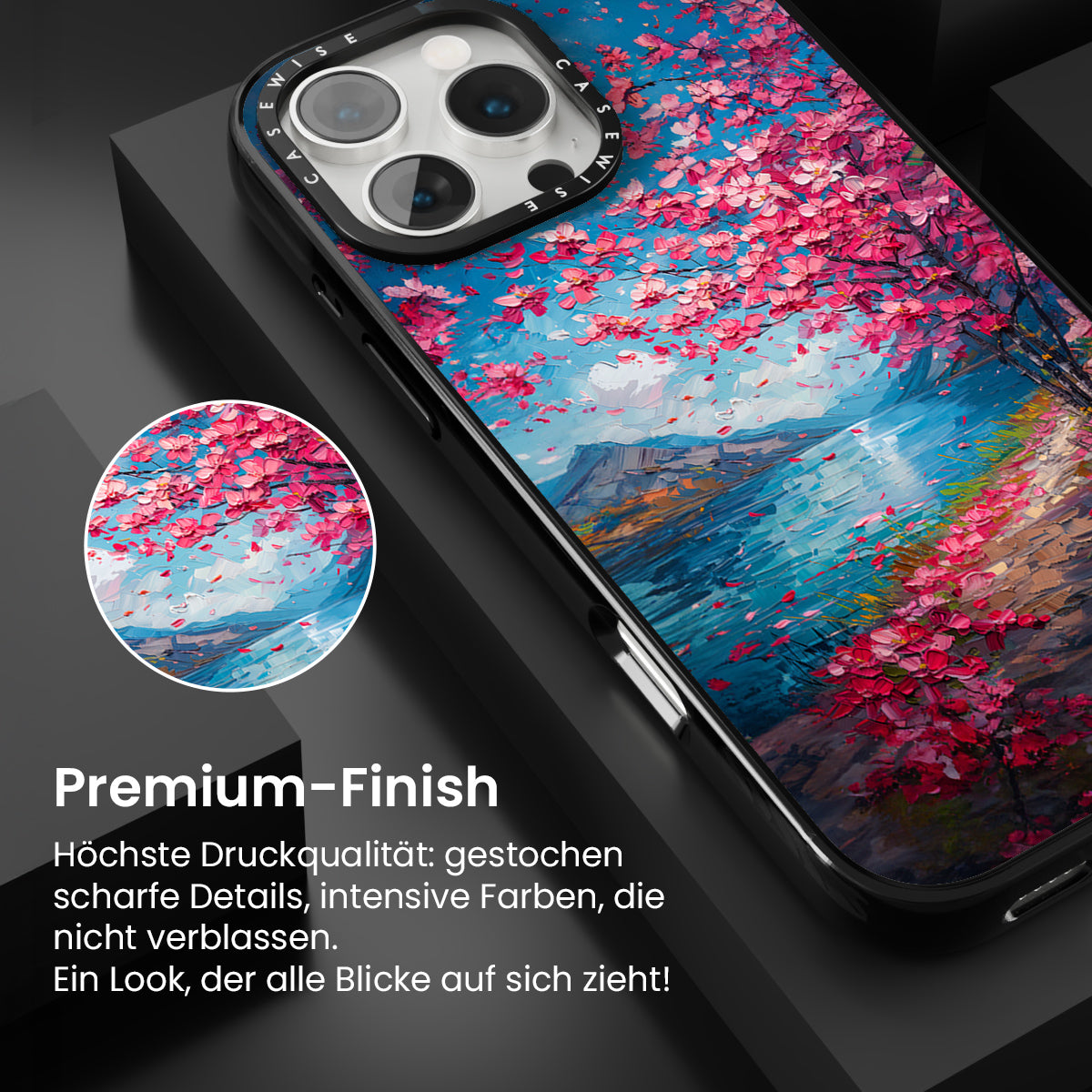 CASEWISE CASEWISE

Premium-Finish

Höchste Druckqualität: gestochen scharfe Details, intensive Farben, die nicht verblassen.
Ein Look, der alle Blicke auf sich zieht!