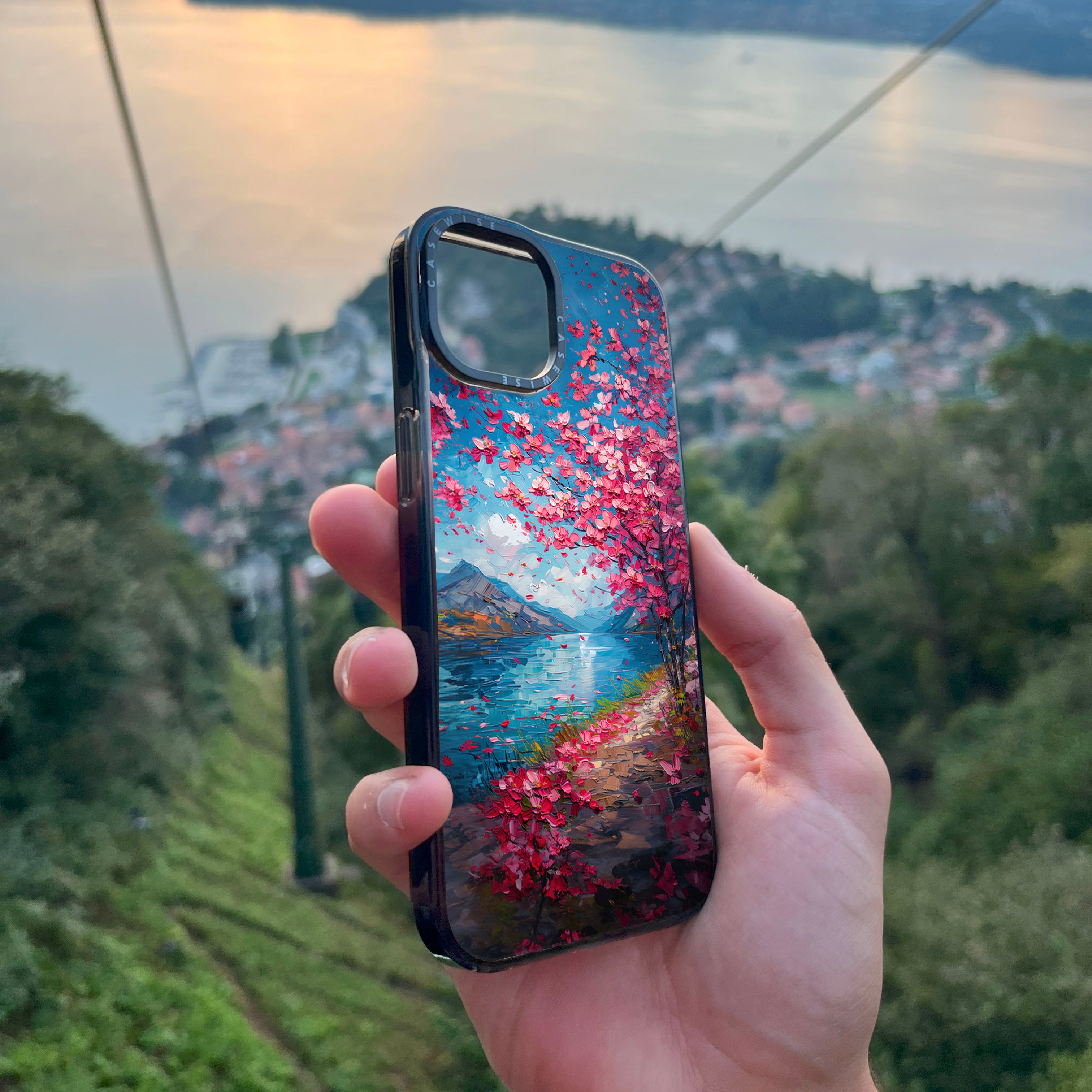 CASEWISE CASEWISE