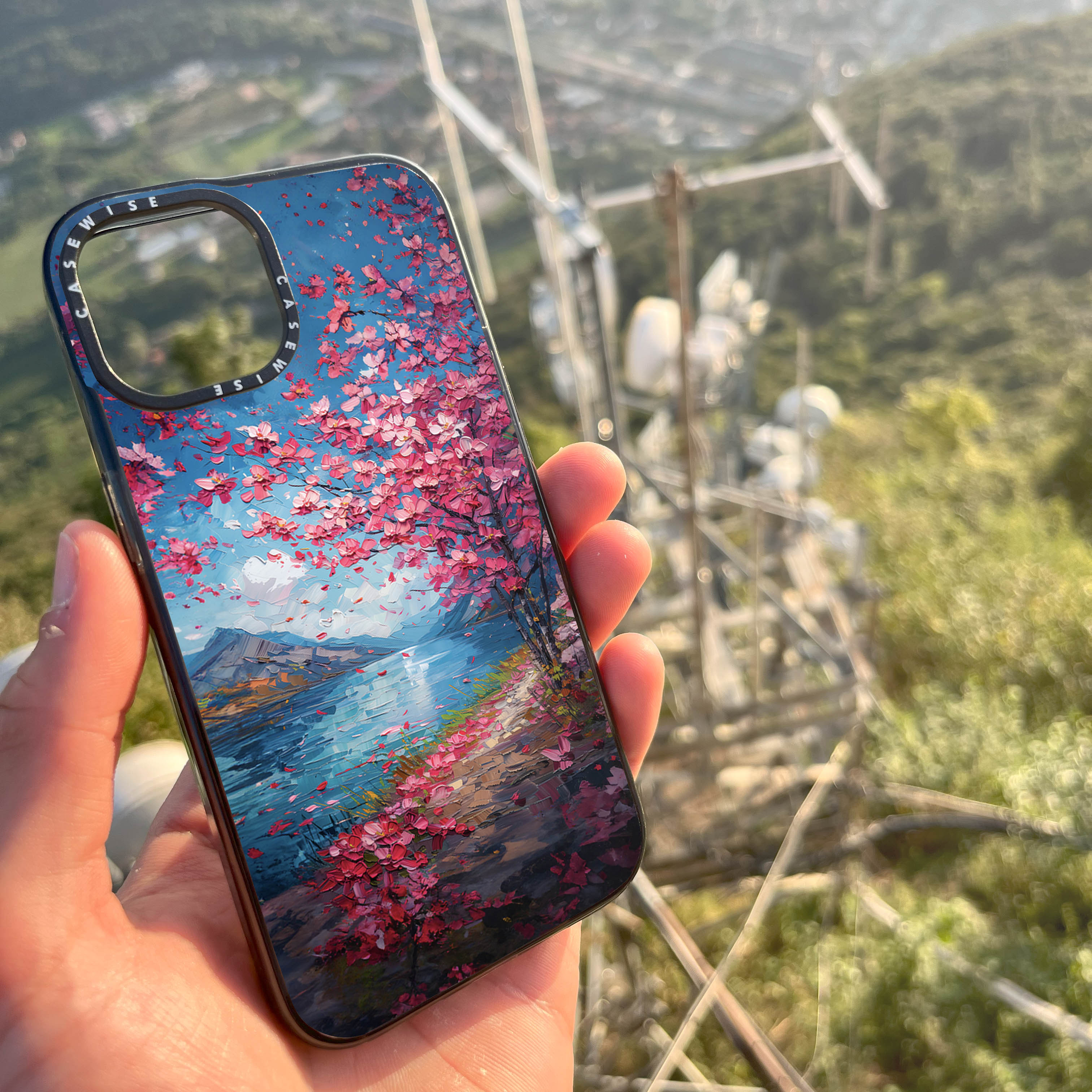 CASEWISE CASEWISE