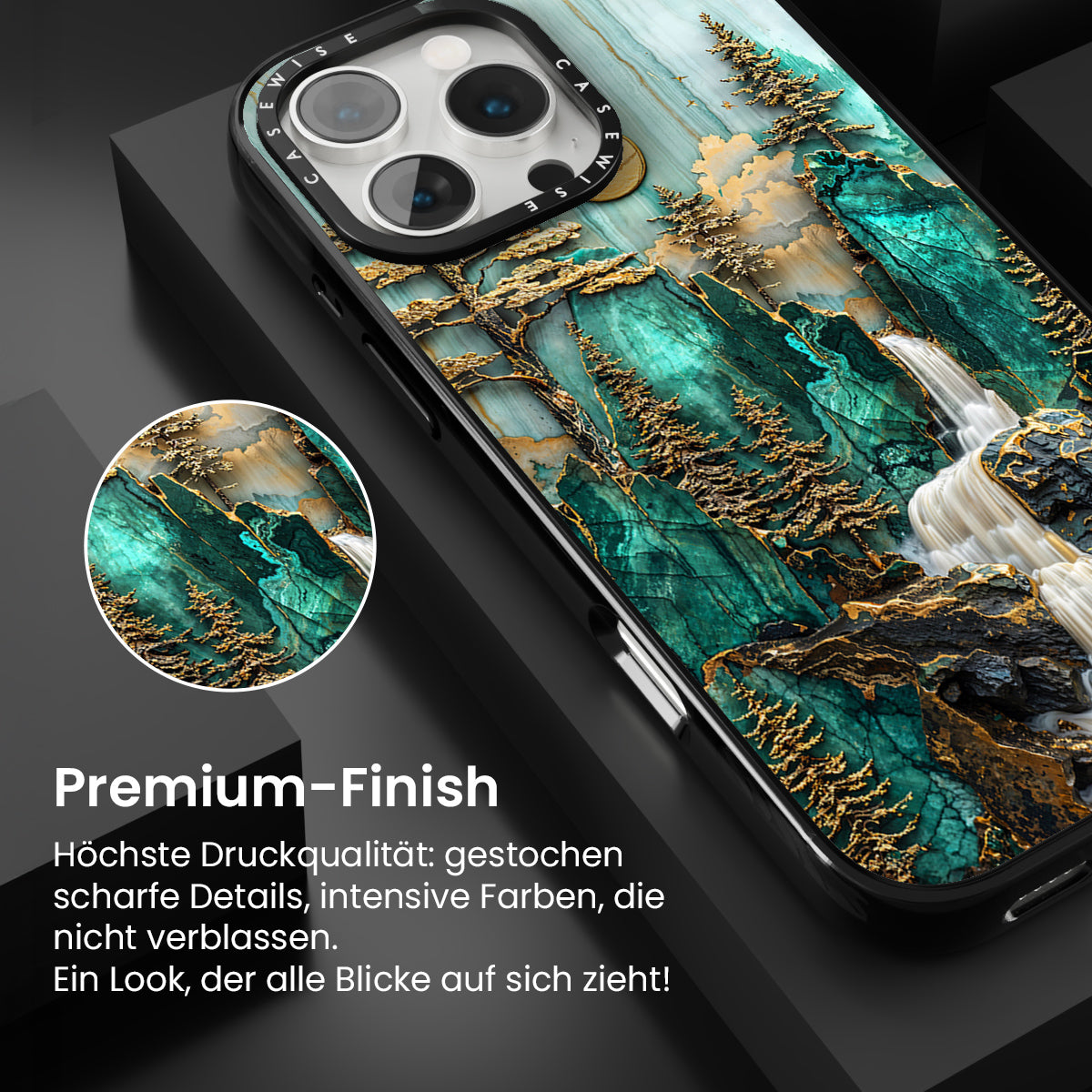 CASEWISE CASEWISE

Premium-Finish

Höchste Druckqualität: gestochen scharfe Details, intensive Farben, die nicht verblassen.
Ein Look, der alle Blicke auf sich zieht!