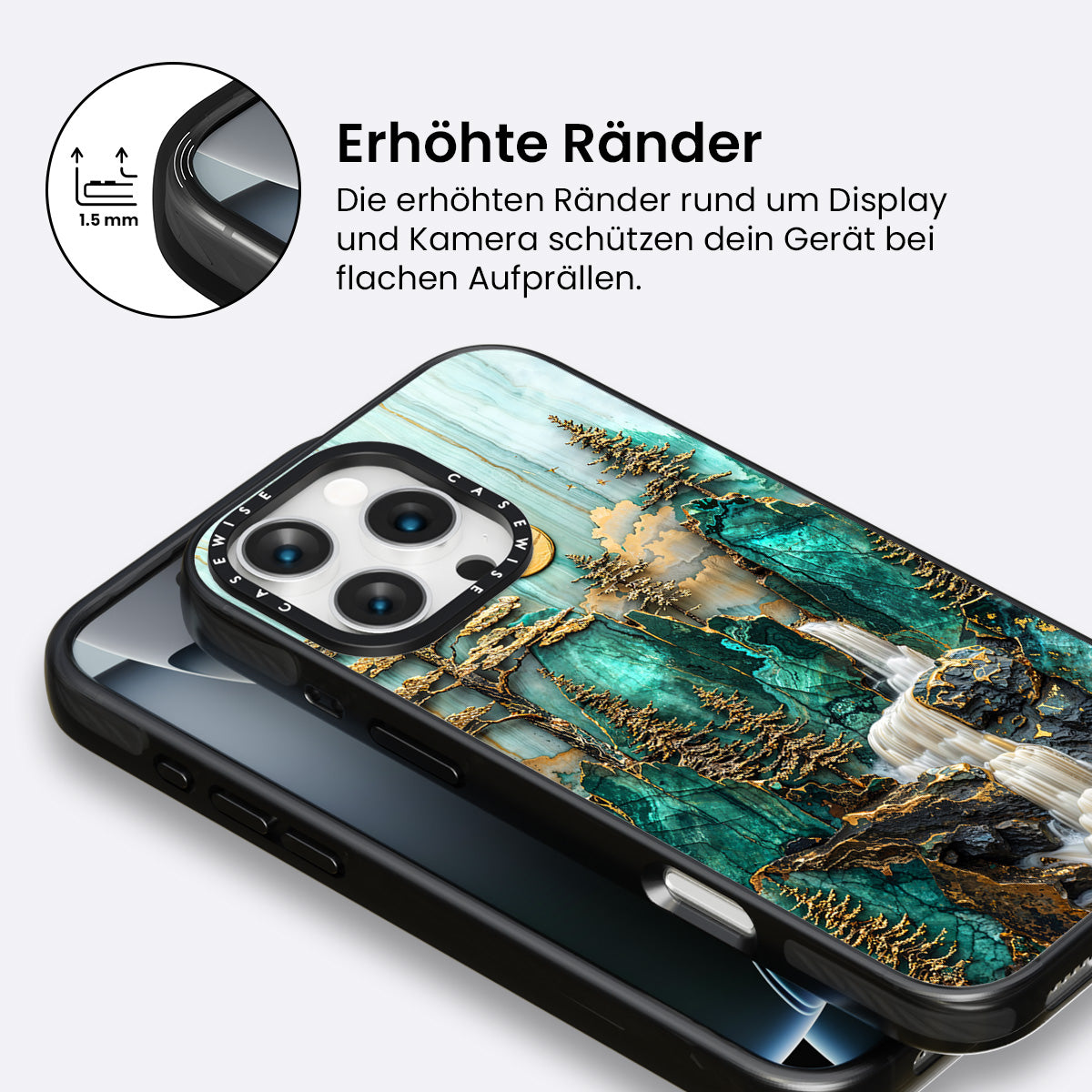 1.5 mm

Erhöhte Ränder

Die erhöhten Ränder rund um Display und Kamera schützen dein Gerät bei flachen Aufprällen.

CASEWISE CASEWISE