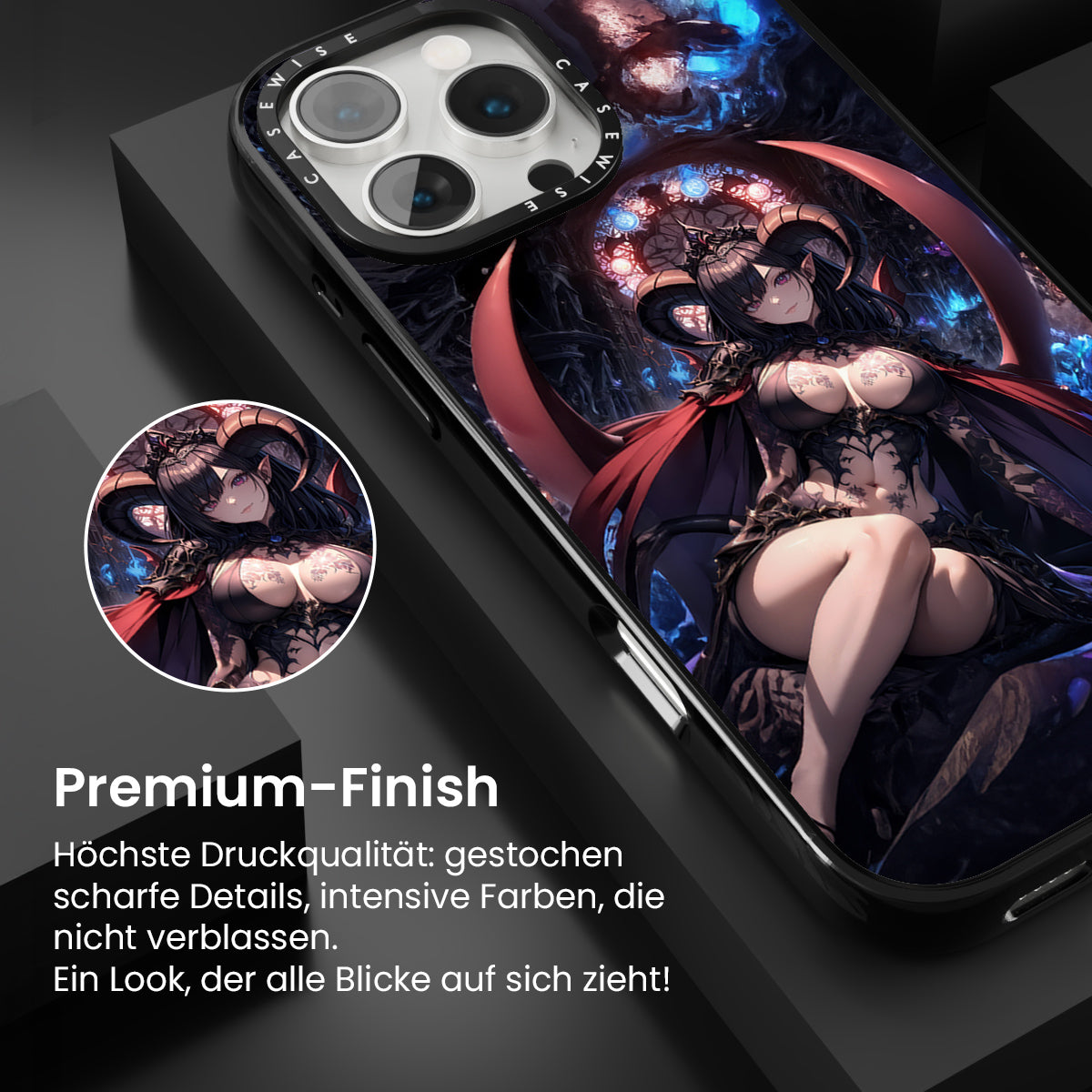 CASEWISE CASEWISE

Premium-Finish

Höchste Druckqualität: gestochen scharfe Details, intensive Farben, die nicht verblassen.
Ein Look, der alle Blicke auf sich zieht!