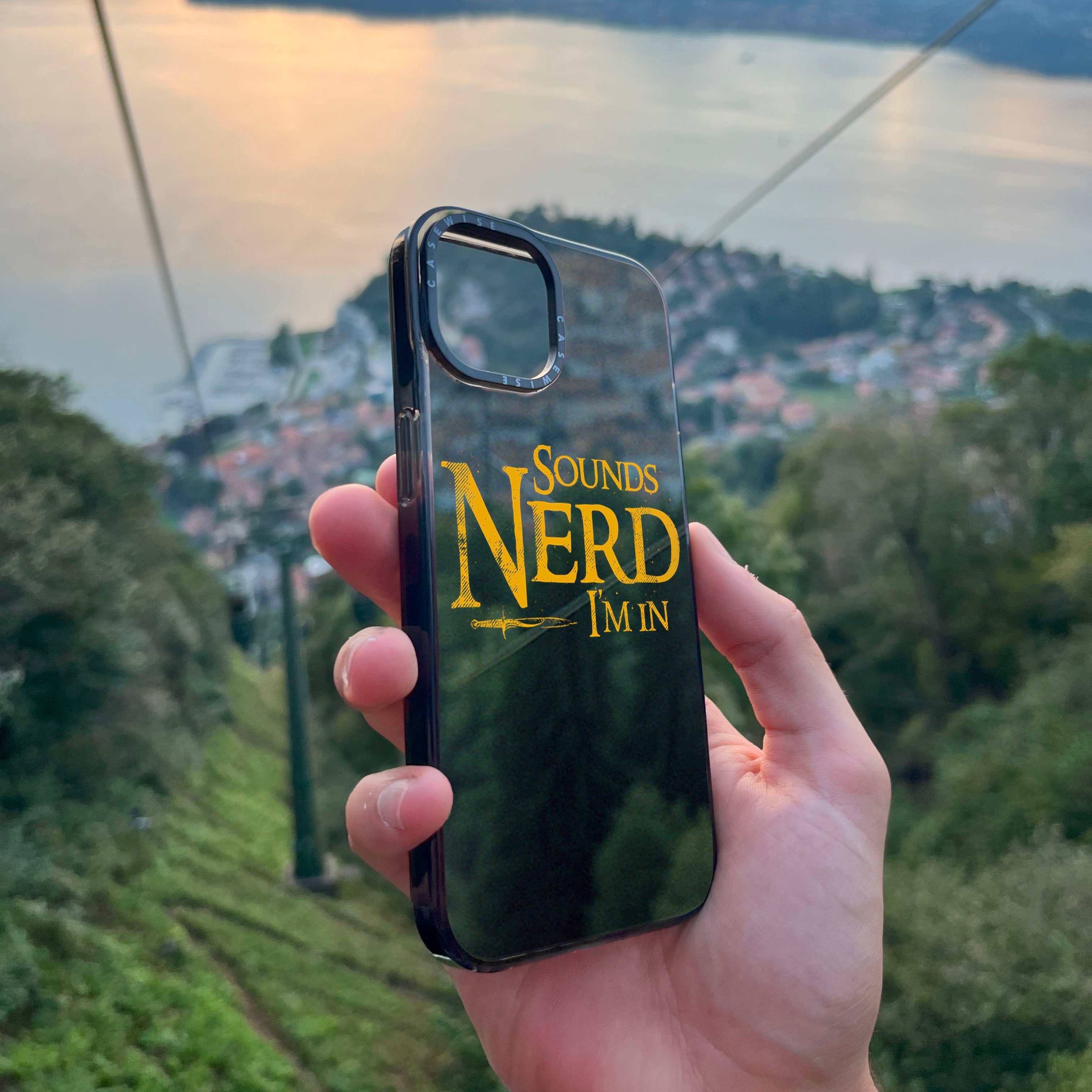 CASEWISE CASEWISE

SOUNDS NERD I'M IN