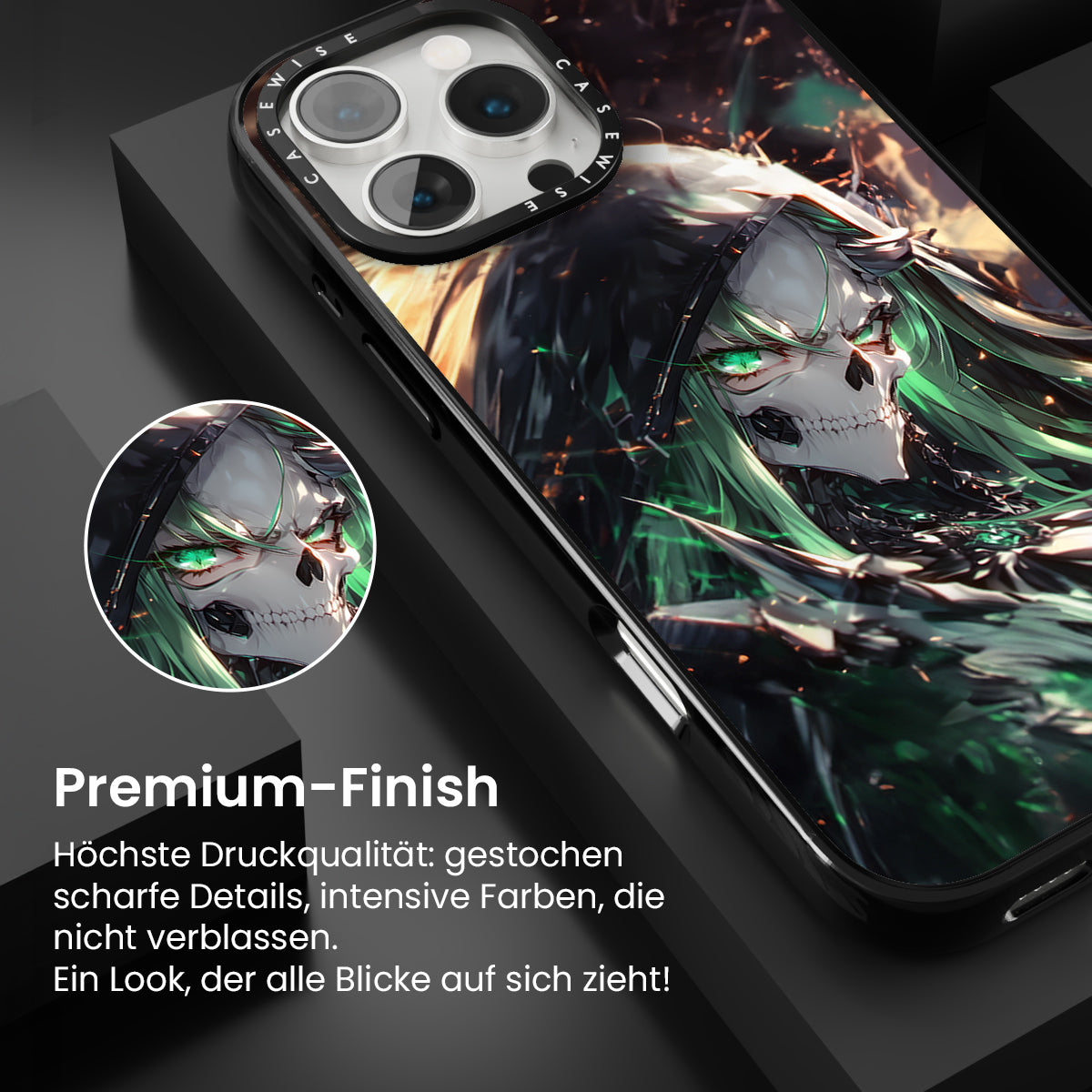 CASEWISE CASEWISE

Premium-Finish

Höchste Druckqualität: gestochen scharfe Details, intensive Farben, die nicht verblassen.
Ein Look, der alle Blicke auf sich zieht!