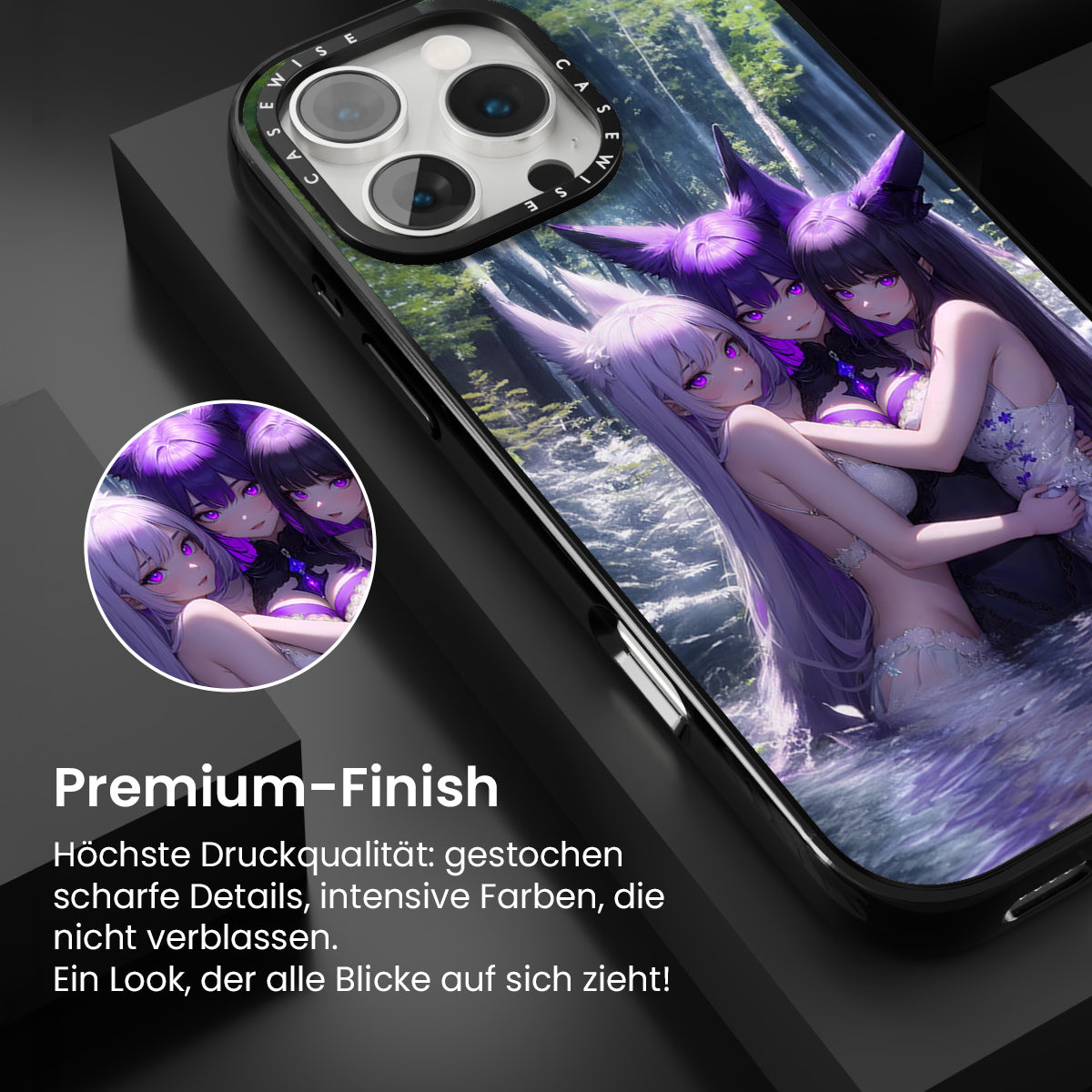 CASEWISE CASEWISE

Premium-Finish

Höchste Druckqualität: gestochen scharfe Details, intensive Farben, die nicht verblassen.
Ein Look, der alle Blicke auf sich zieht!