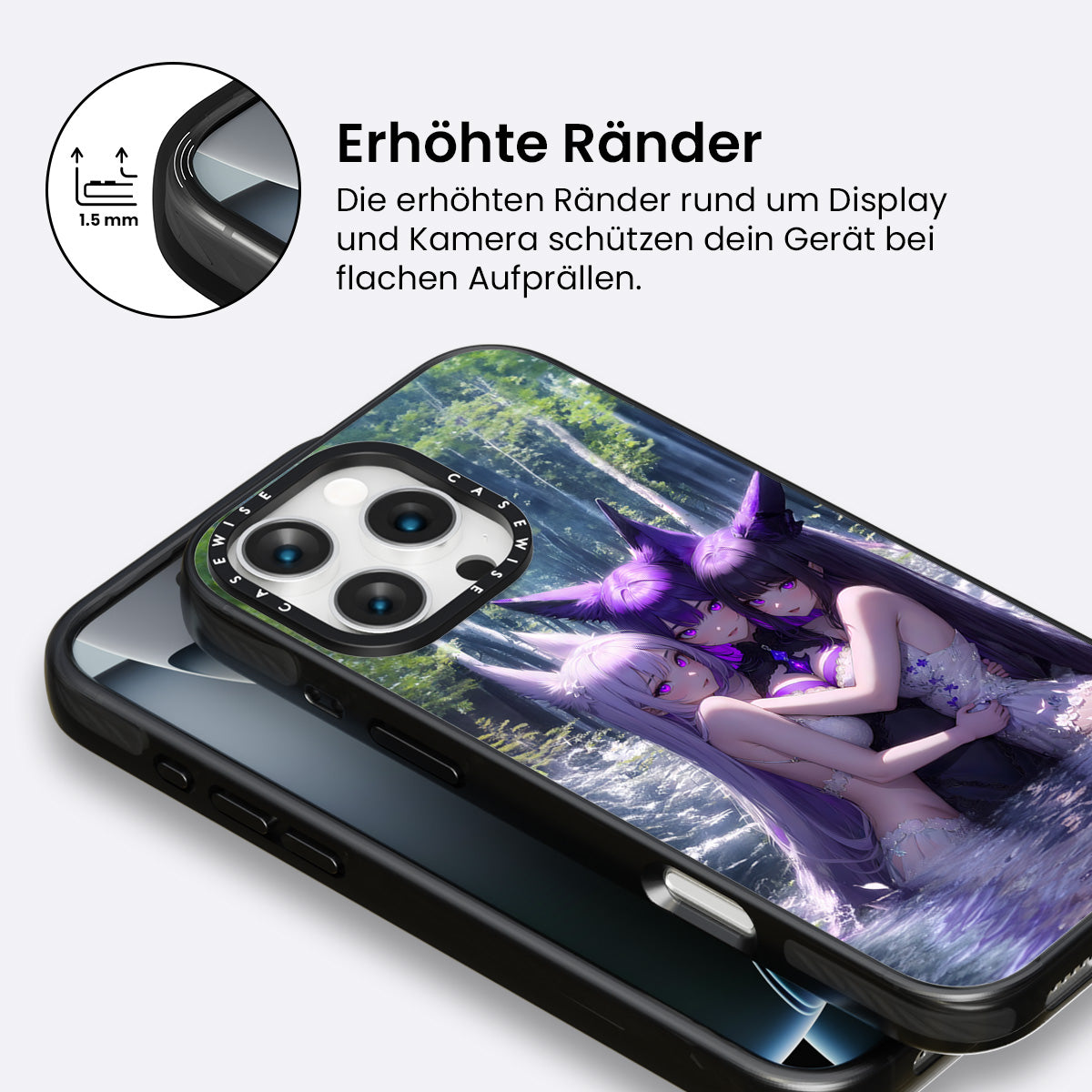 1.5 mm

Erhöhte Ränder

Die erhöhten Ränder rund um Display und Kamera schützen dein Gerät bei flachen Aufprällen.

CASEWISE CASEWISE