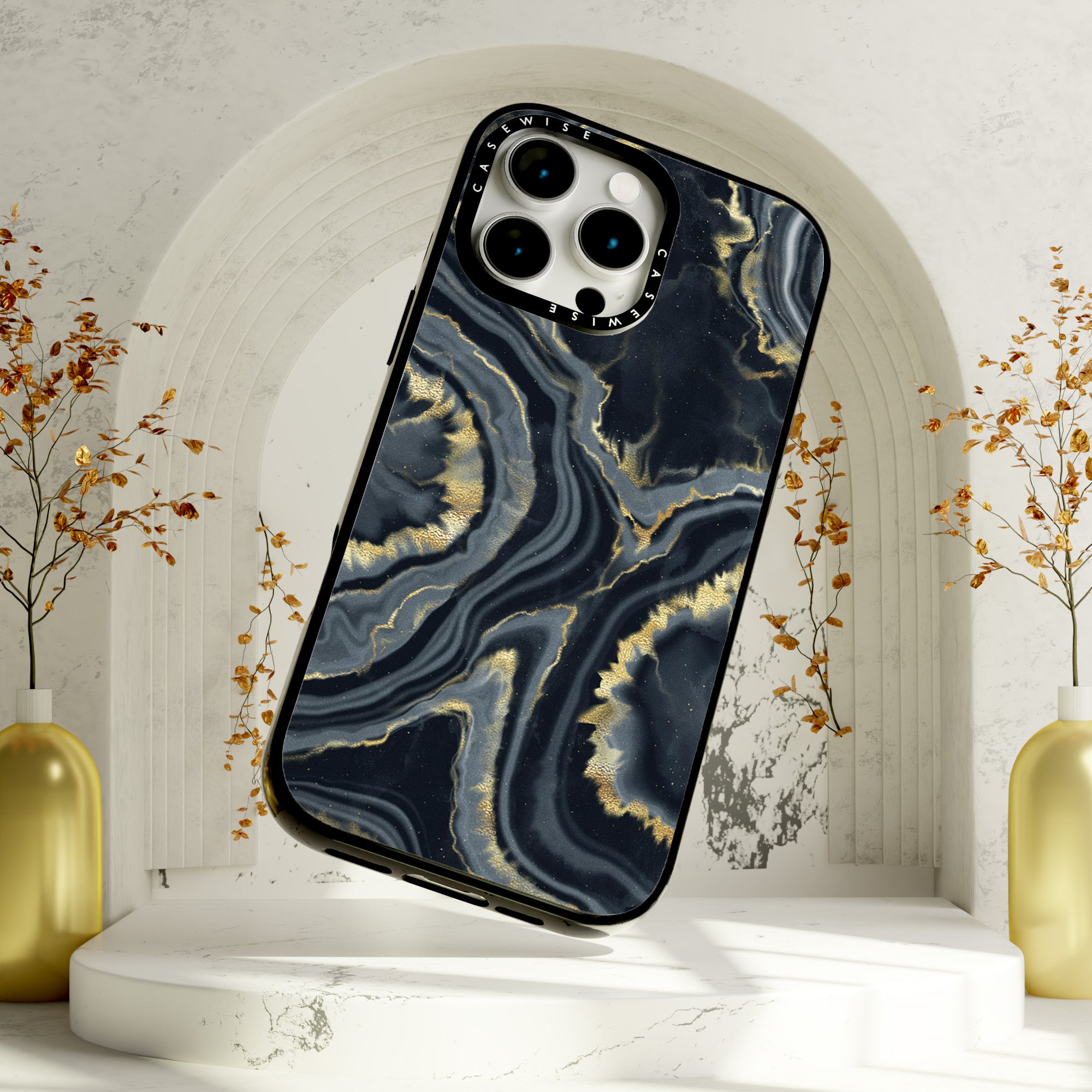 CASEWISE
CASEWISE