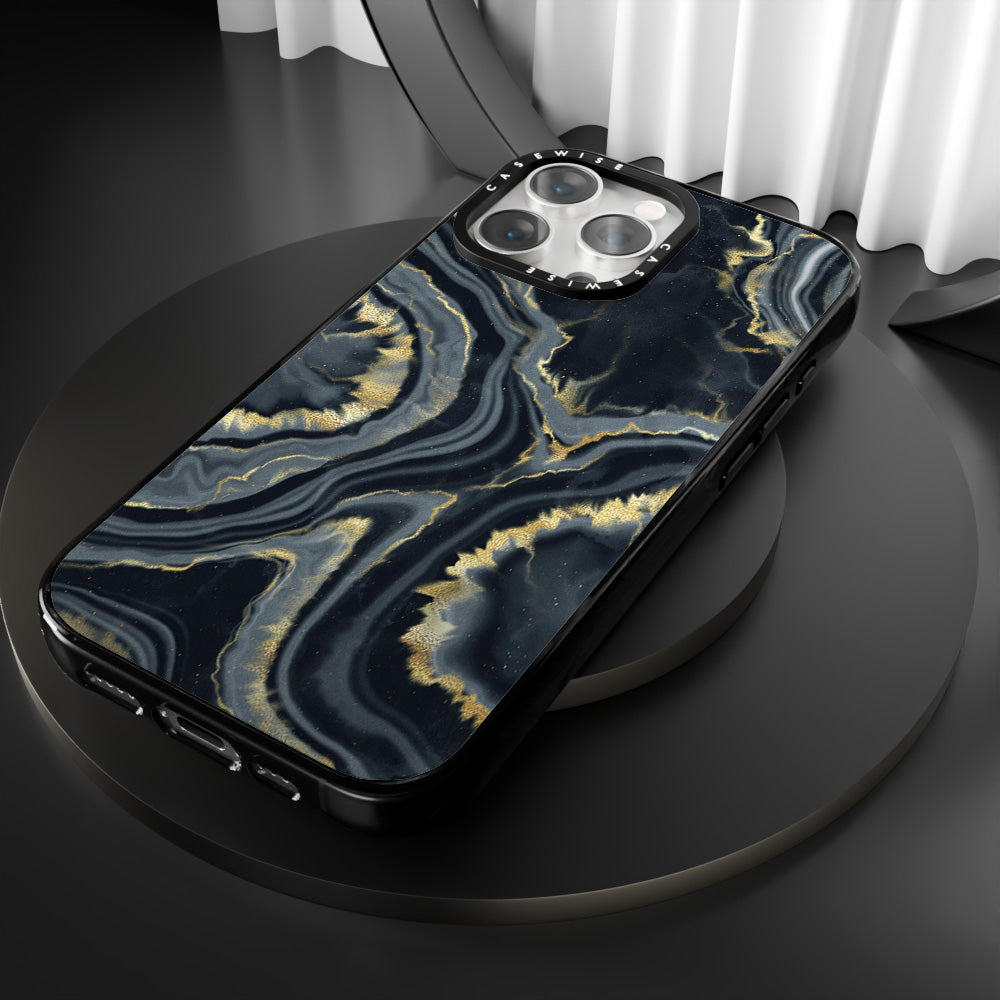 CASEWISE CASEWISE