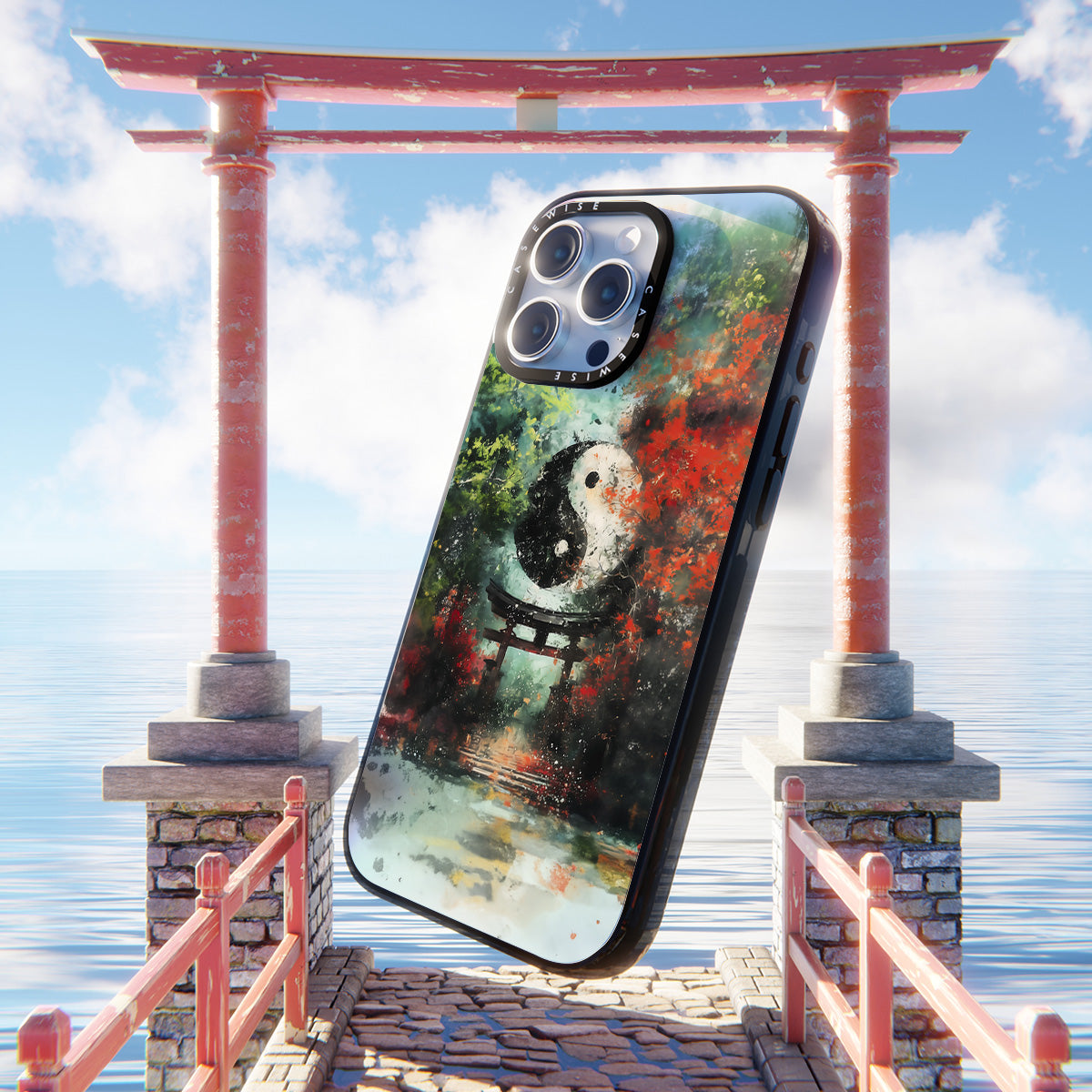 CASEWISE
CASEWISE