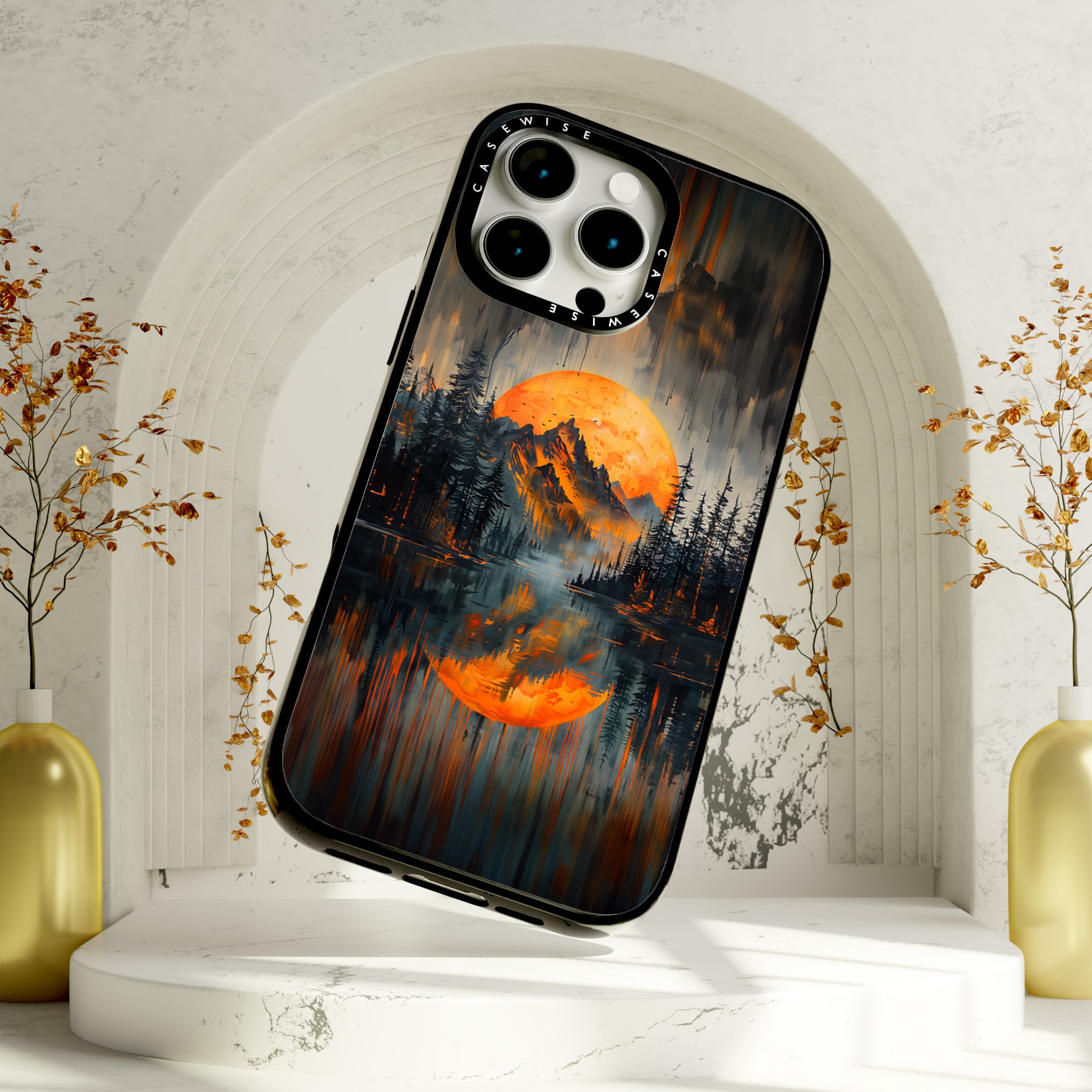 CASEWISE
CASEWISE