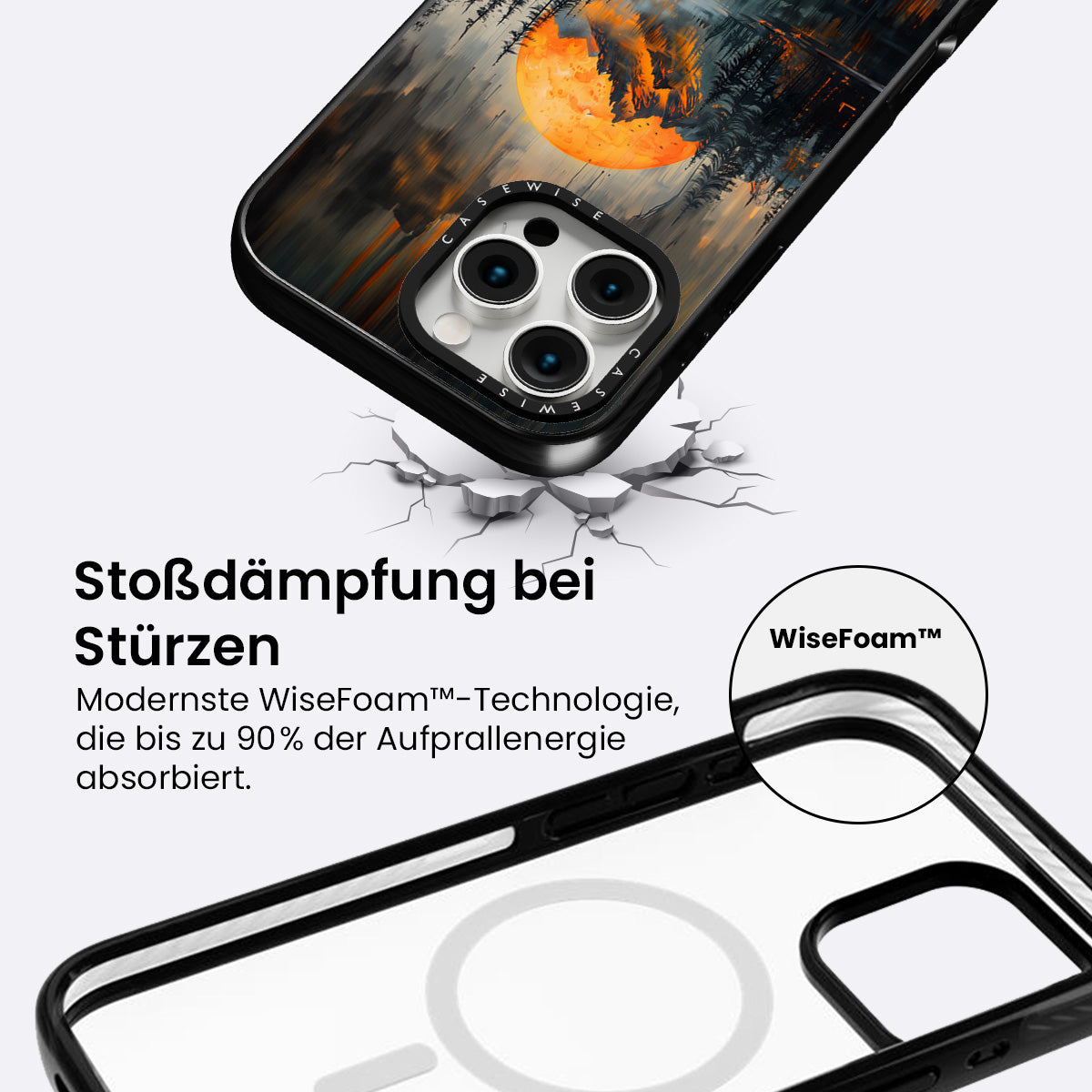 CASEWISE

CASEWISE

Stoßdämpfung bei Stürzen

Modernste WiseFoam™-Technologie, die bis zu 90% der Aufprallenergie absorbiert.

WiseFoam™