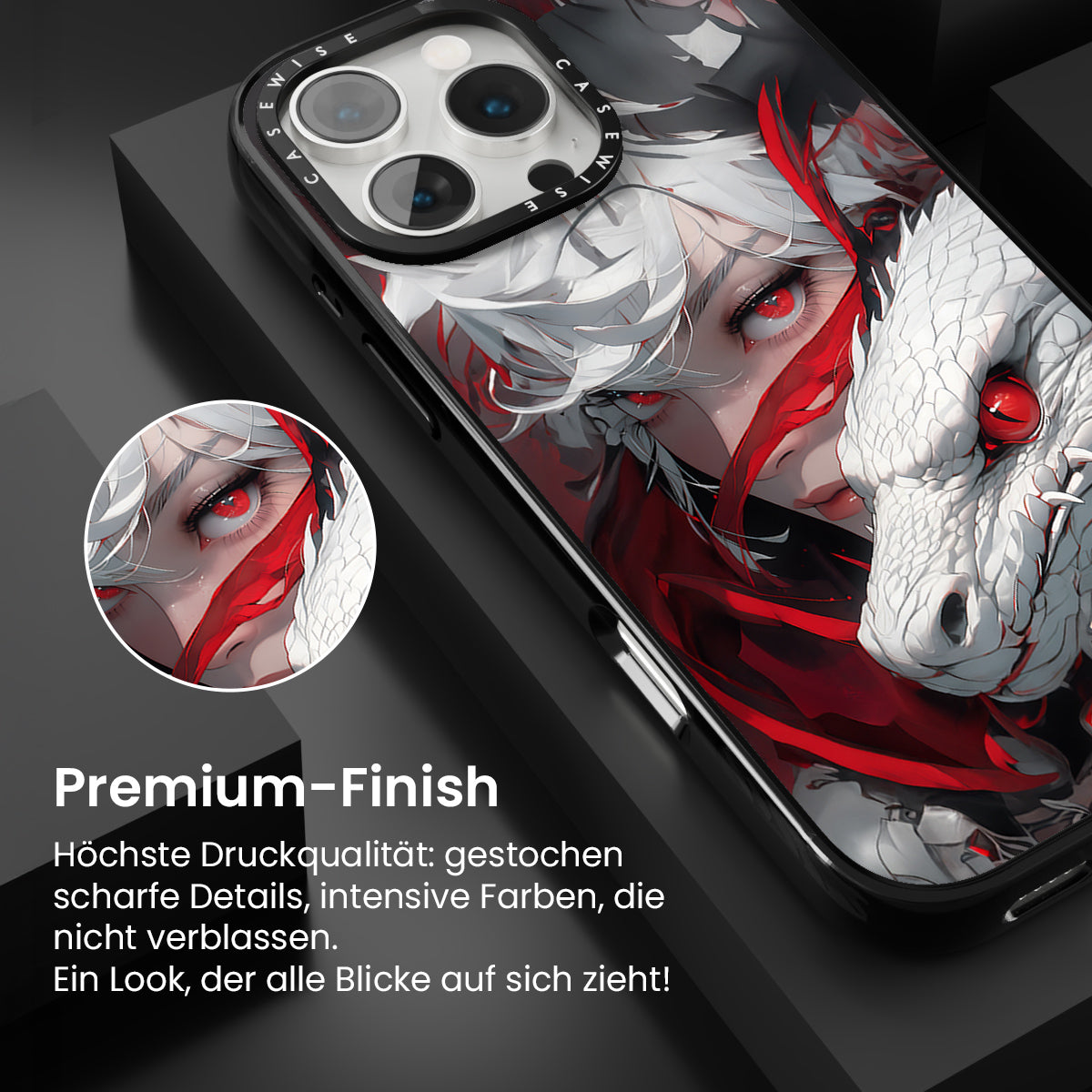 CASEWISE CASEWISE

Premium-Finish

Höchste Druckqualität: gestochen scharfe Details, intensive Farben, die nicht verblassen.
Ein Look, der alle Blicke auf sich zieht!