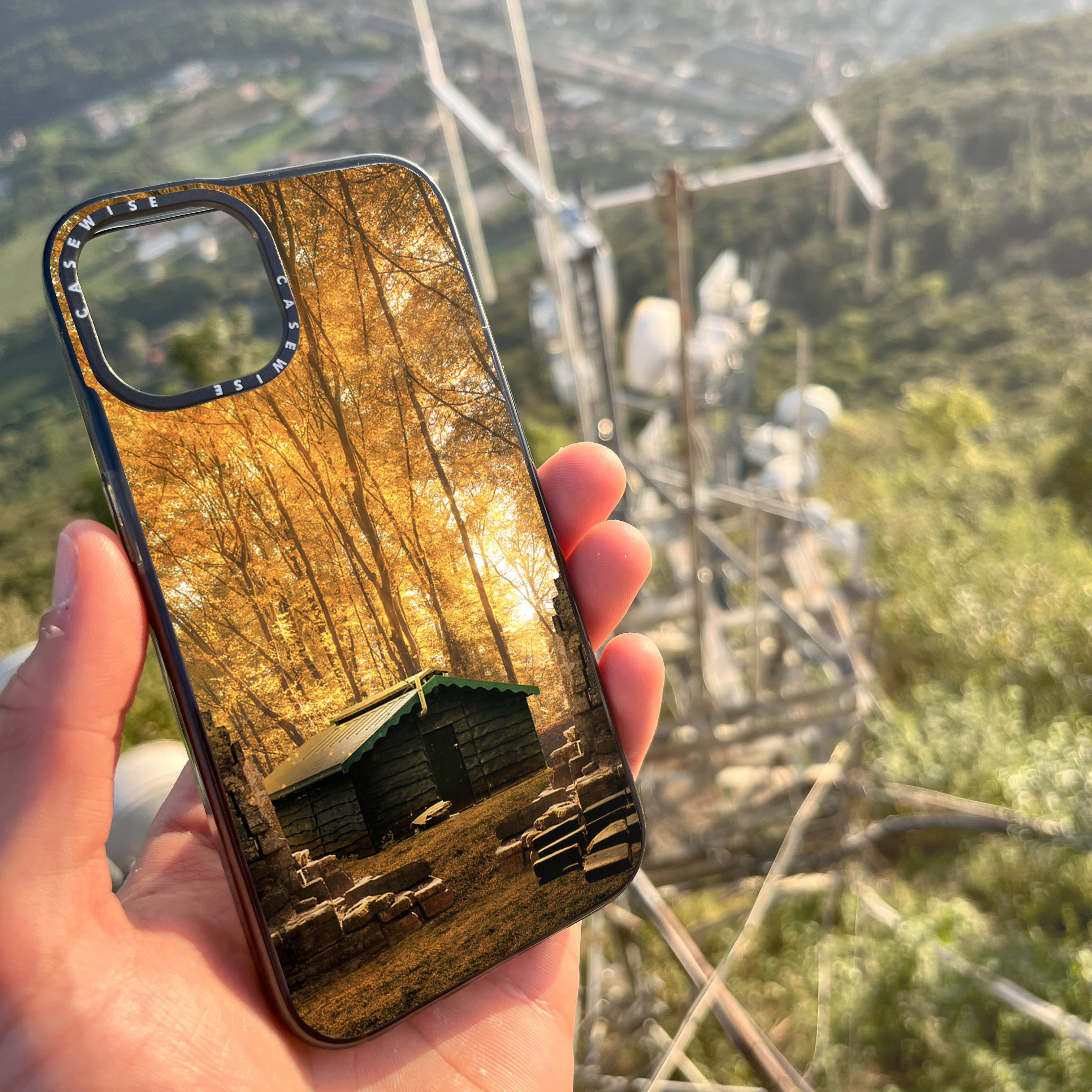 CASEWISE CASEWISE