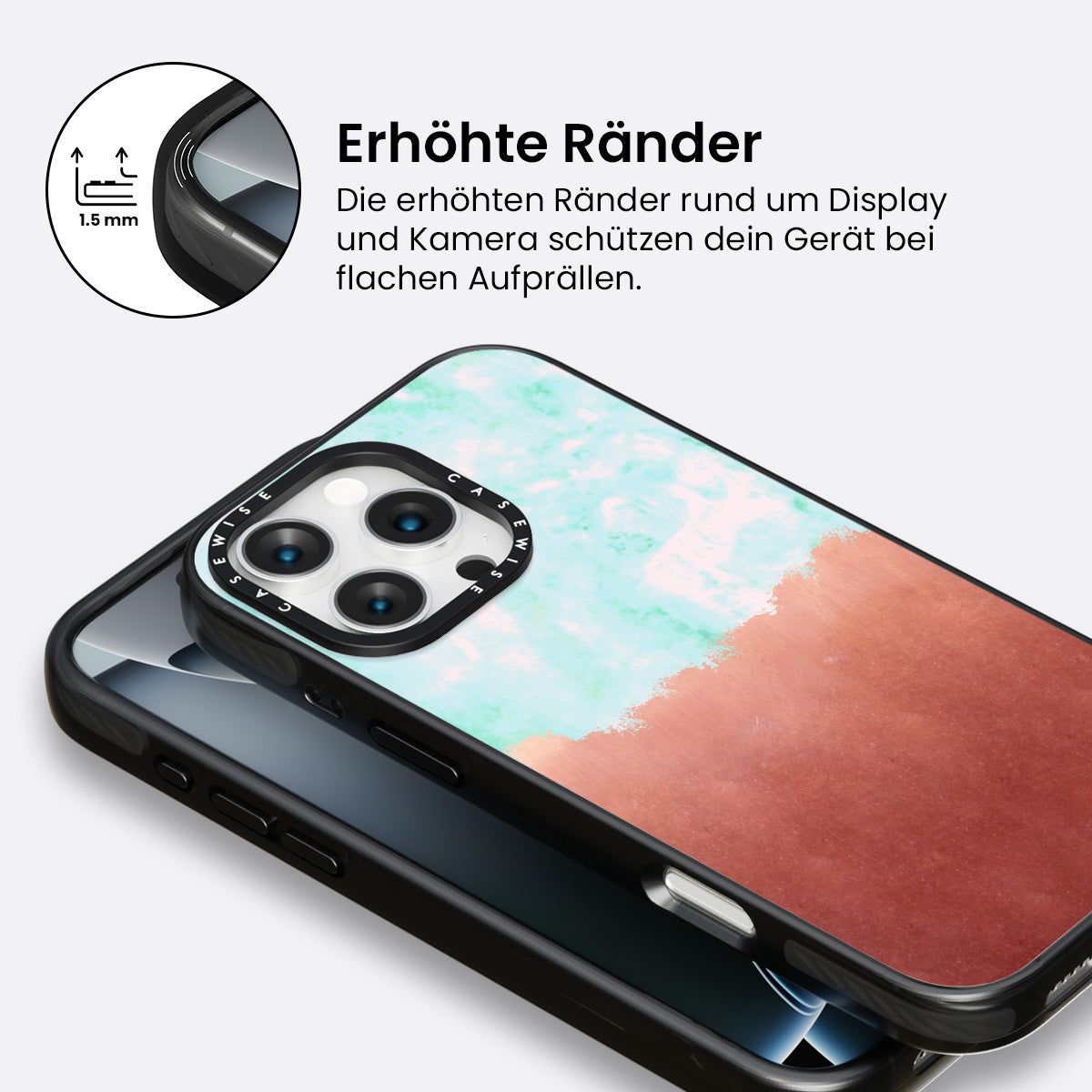 1.5 mm

Erhöhte Ränder

Die erhöhten Ränder rund um Display und Kamera schützen dein Gerät bei flachen Aufprällen.

CASEWISE CASEWISE