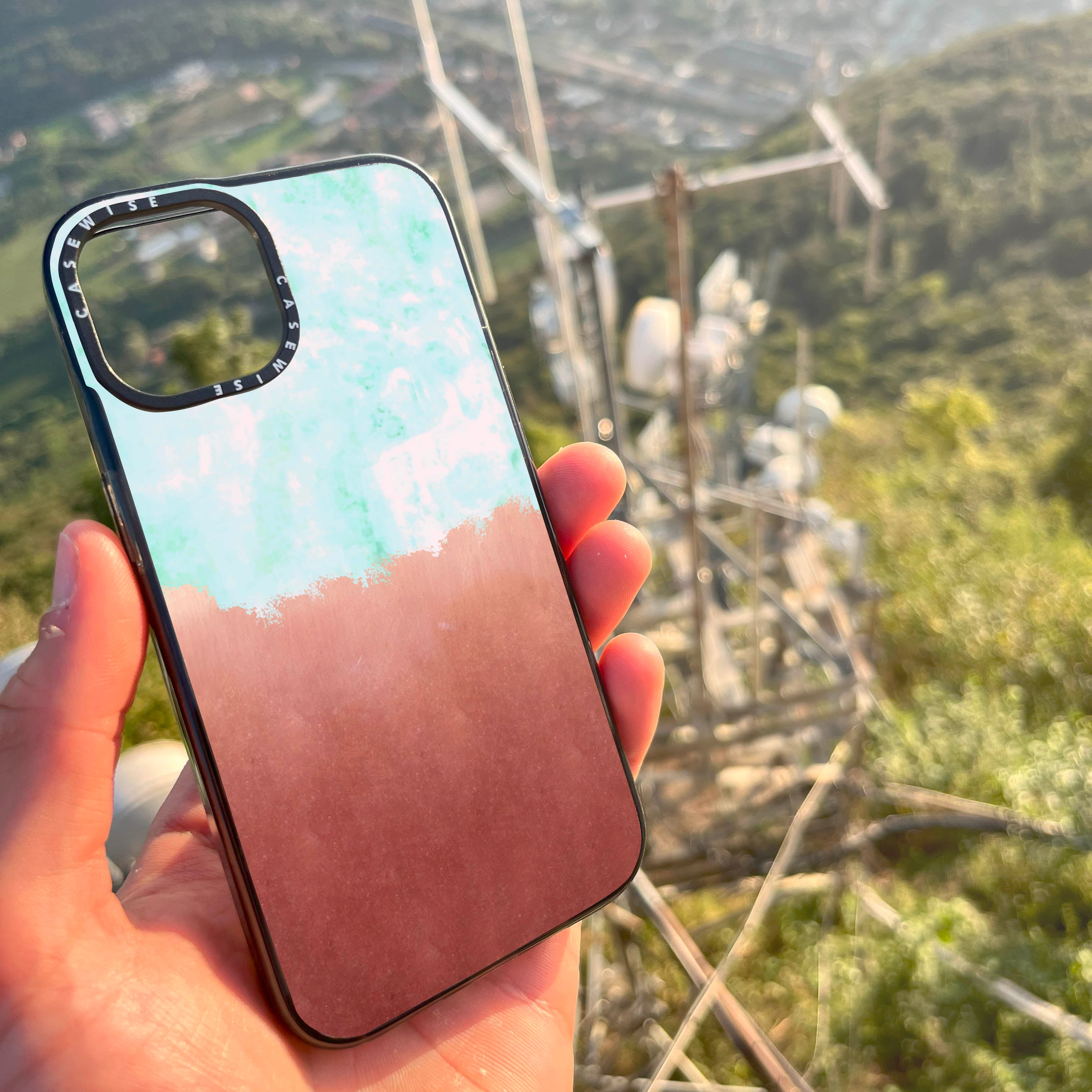 CASEWISE
CASEWISE