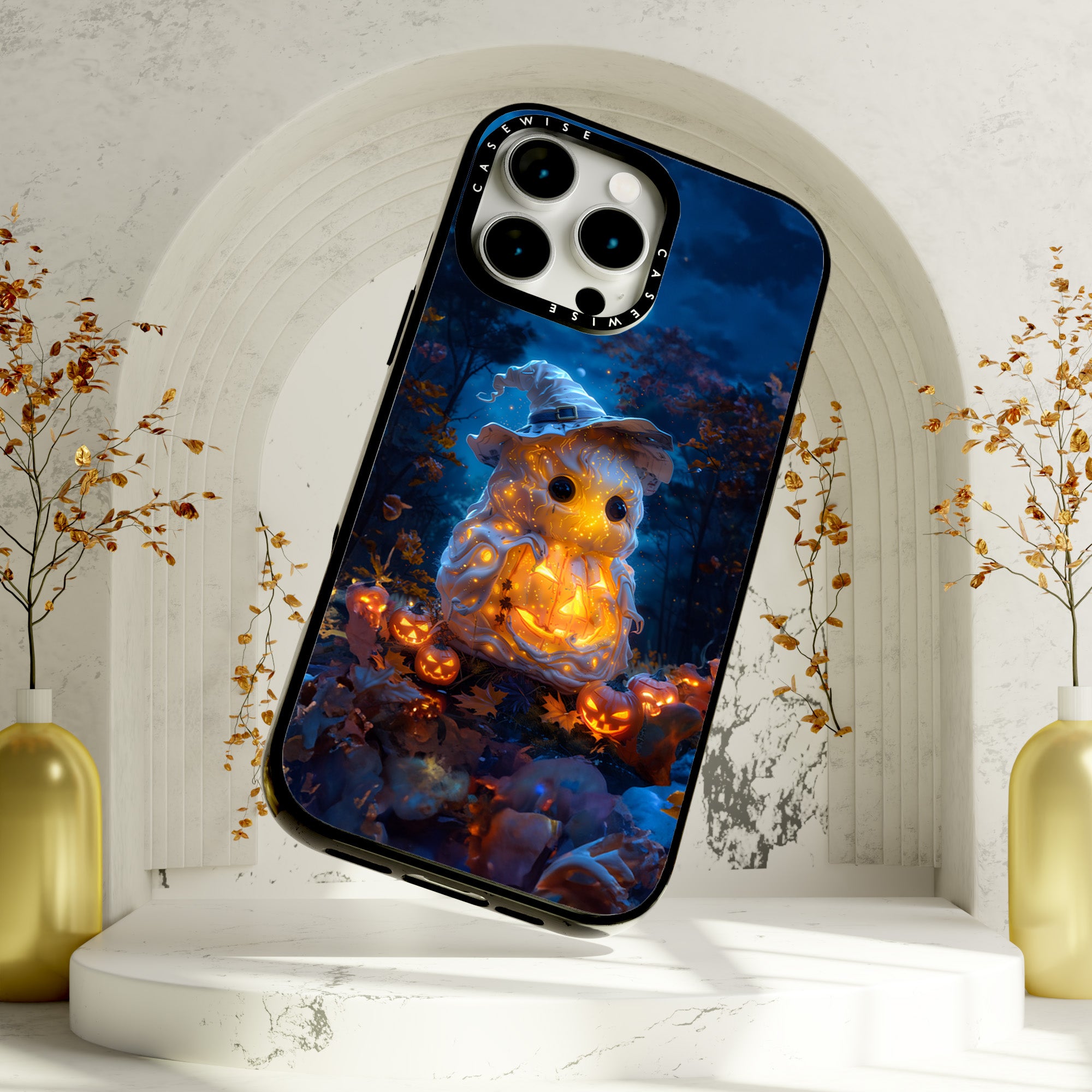 CASEWISE
CASEWISE