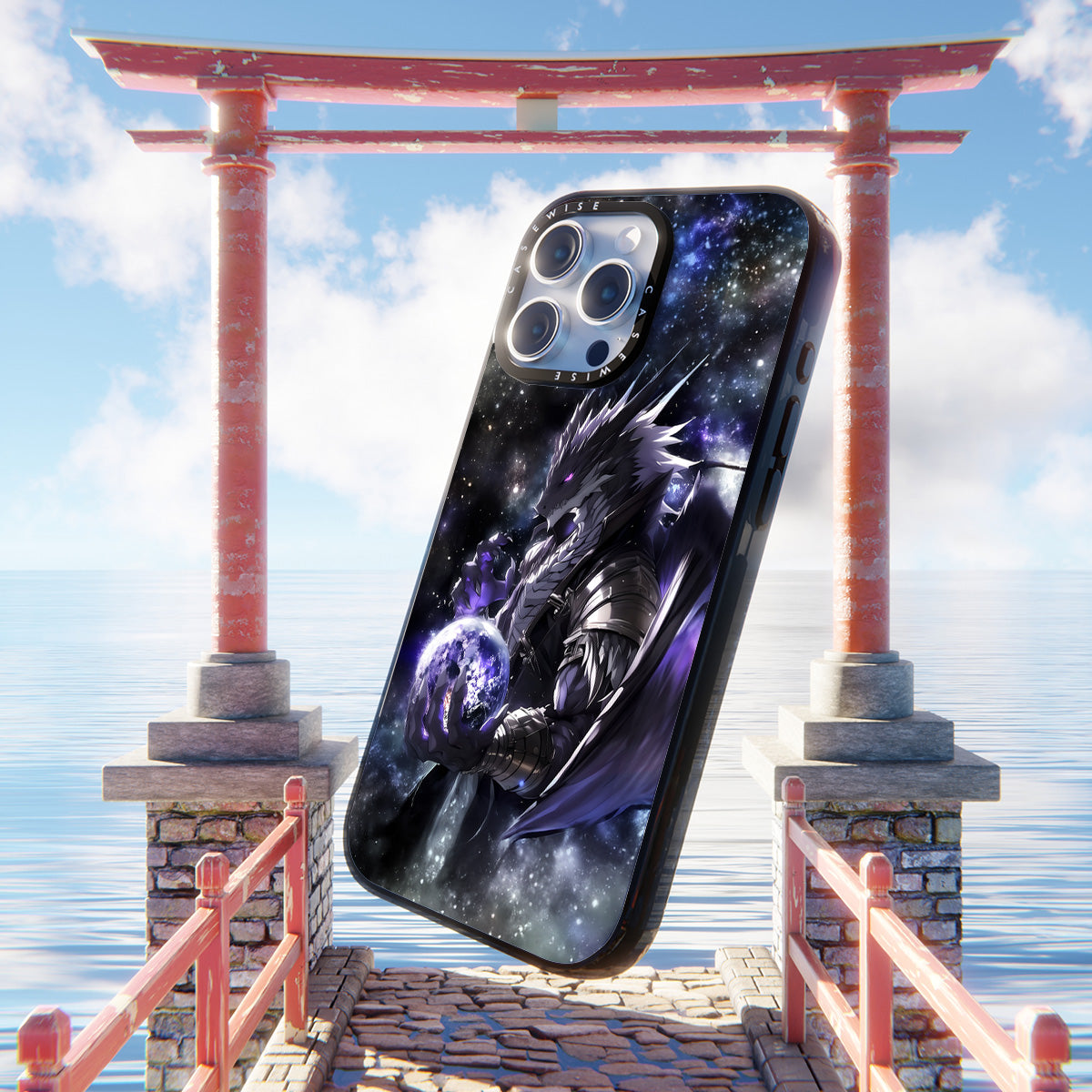 CASEWISE
CASEWISE