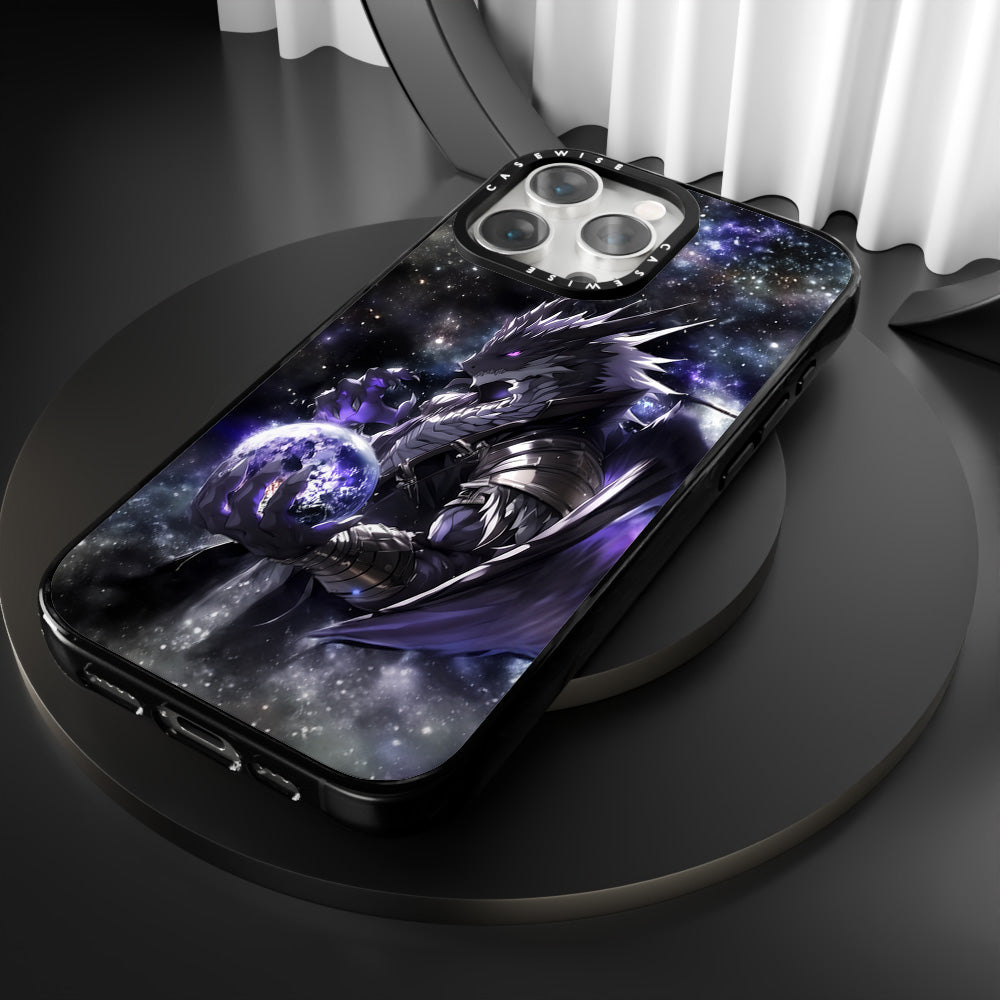 CASEWISE
CASEWISE