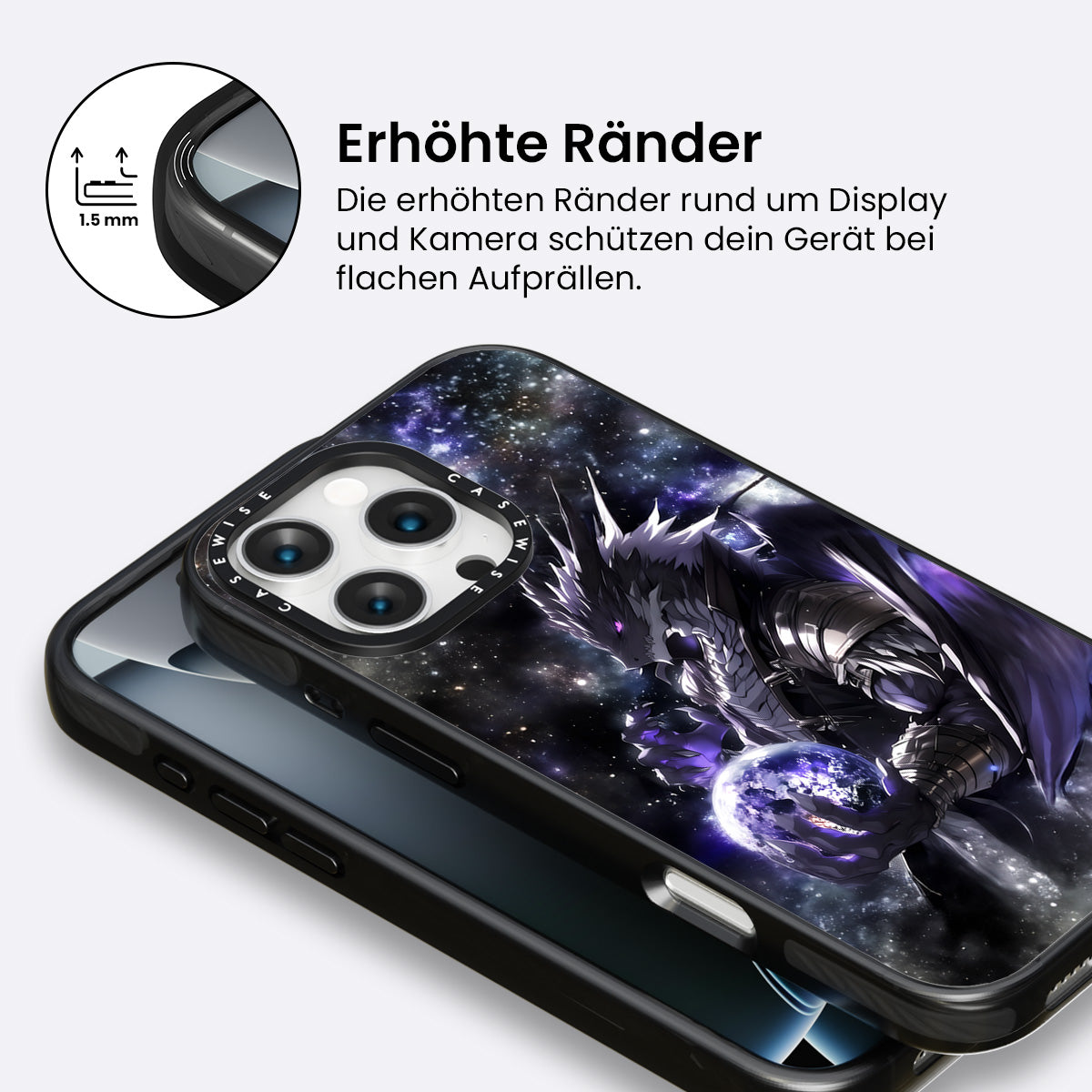 1.5 mm

Erhöhte Ränder

Die erhöhten Ränder rund um Display und Kamera schützen dein Gerät bei flachen Aufprällen.

CASEWISE CASEWISE