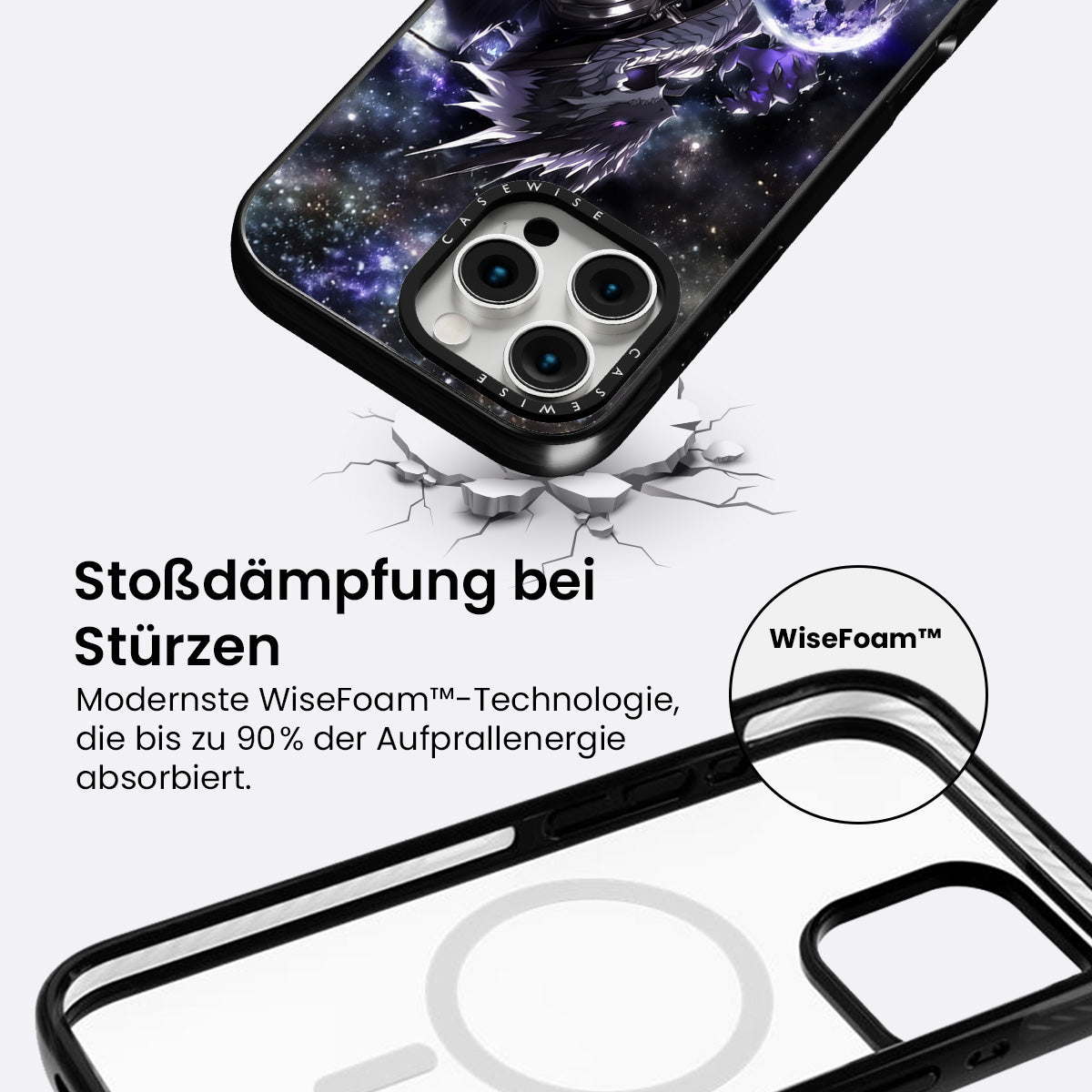 CASEWISE

CASEWISE

Stoßdämpfung bei Stürzen

Modernste WiseFoam™-Technologie, die bis zu 90% der Aufprallenergie absorbiert.

WiseFoam™