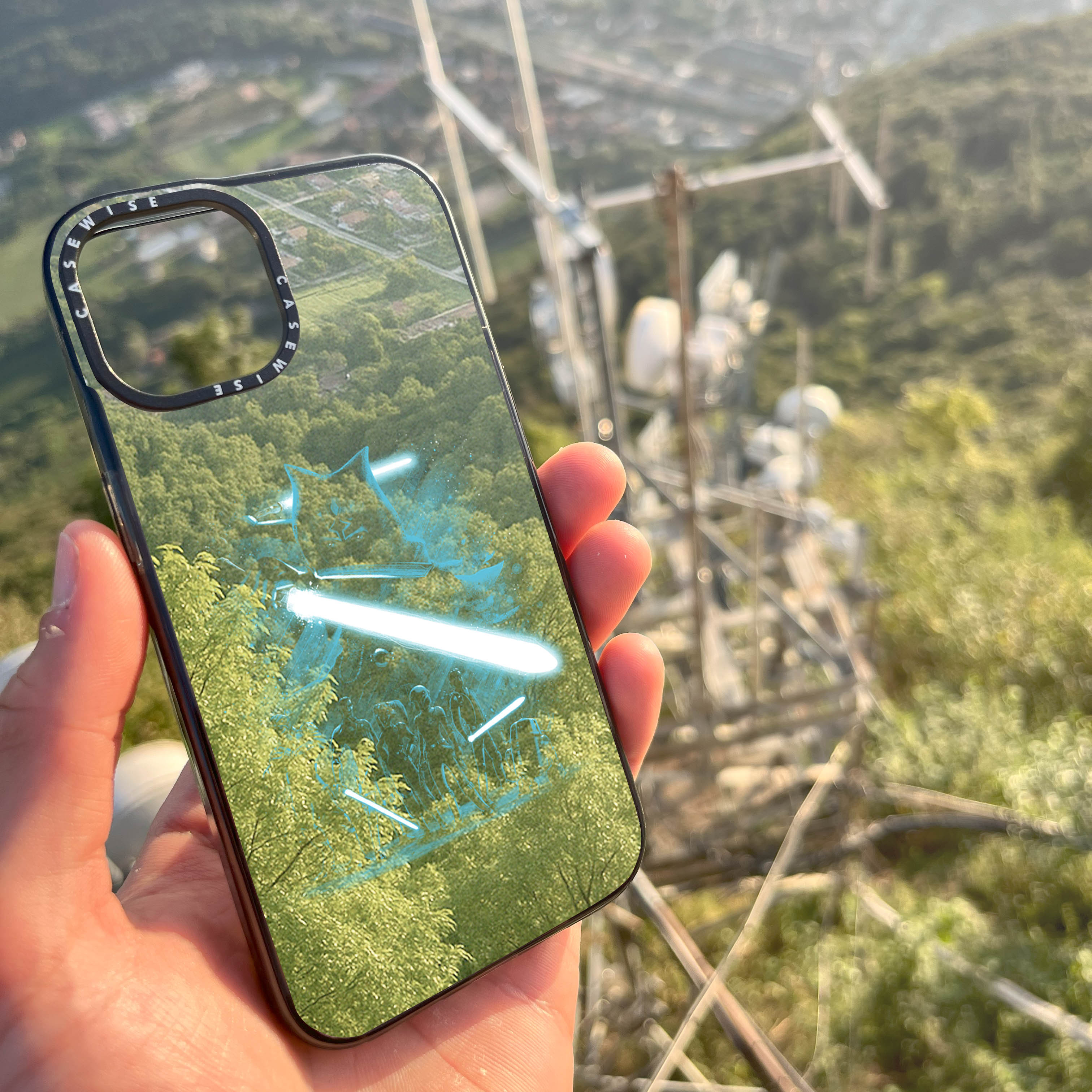 CASEWISE
CASEWISE