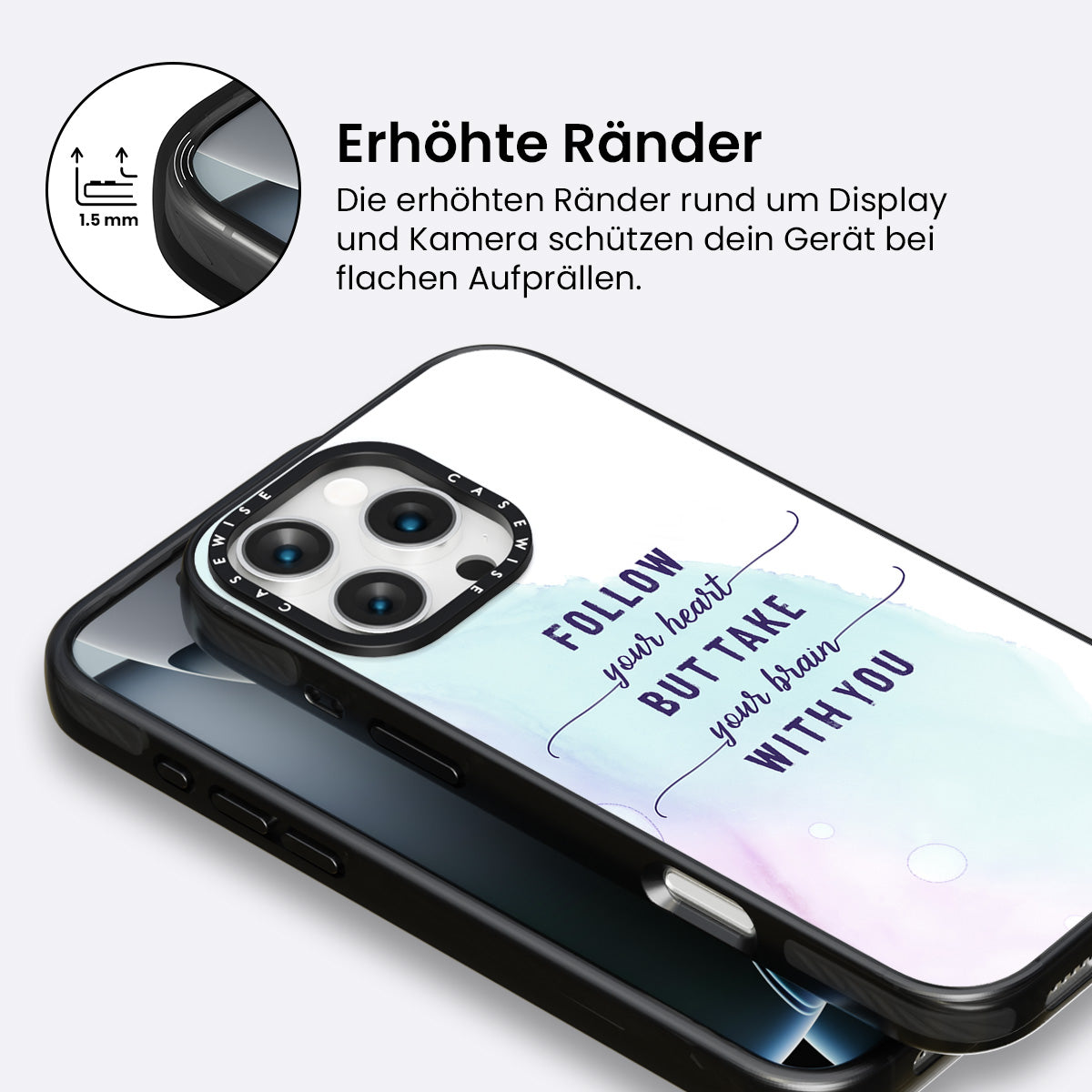 1.5 mm

Erhöhte Ränder

Die erhöhten Ränder rund um Display und Kamera schützen dein Gerät bei flachen Aufprällen.

CASEWISE CASEWISE

FOLLOW
your heart
BUT TAKE
your brain
WITH YOU