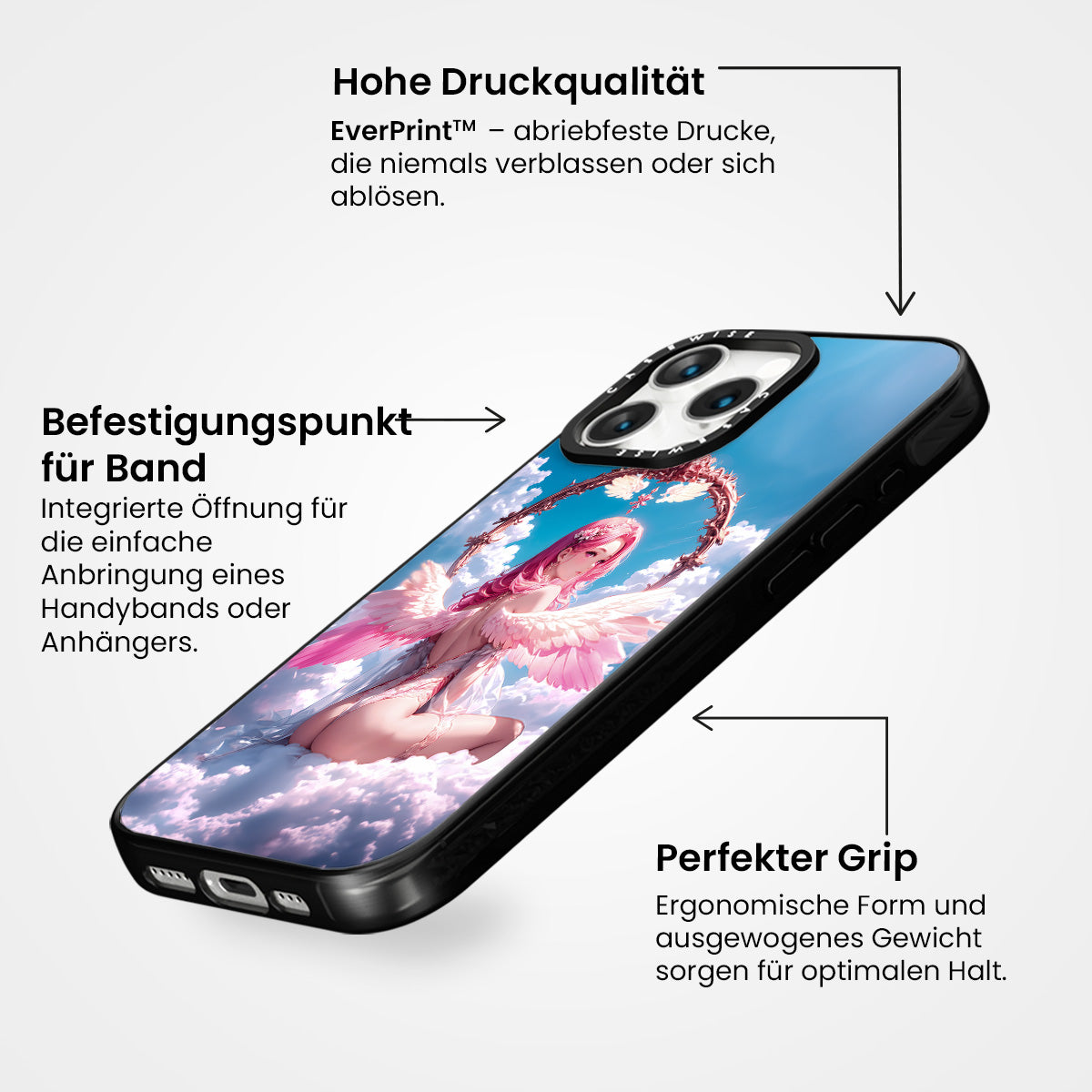 Hohe Druckqualität

EverPrint™ – abriebfeste Drucke, die niemals verblassen oder sich ablösen.

Befestigungspunkt für Band

Integrierte Öffnung für die einfache Anbringung eines Handybands oder Anhängers.

CASEWISE

CASEWISE

Perfekter Grip

Ergonomische Form und ausgewogenes Gewicht sorgen für optimalen Halt.