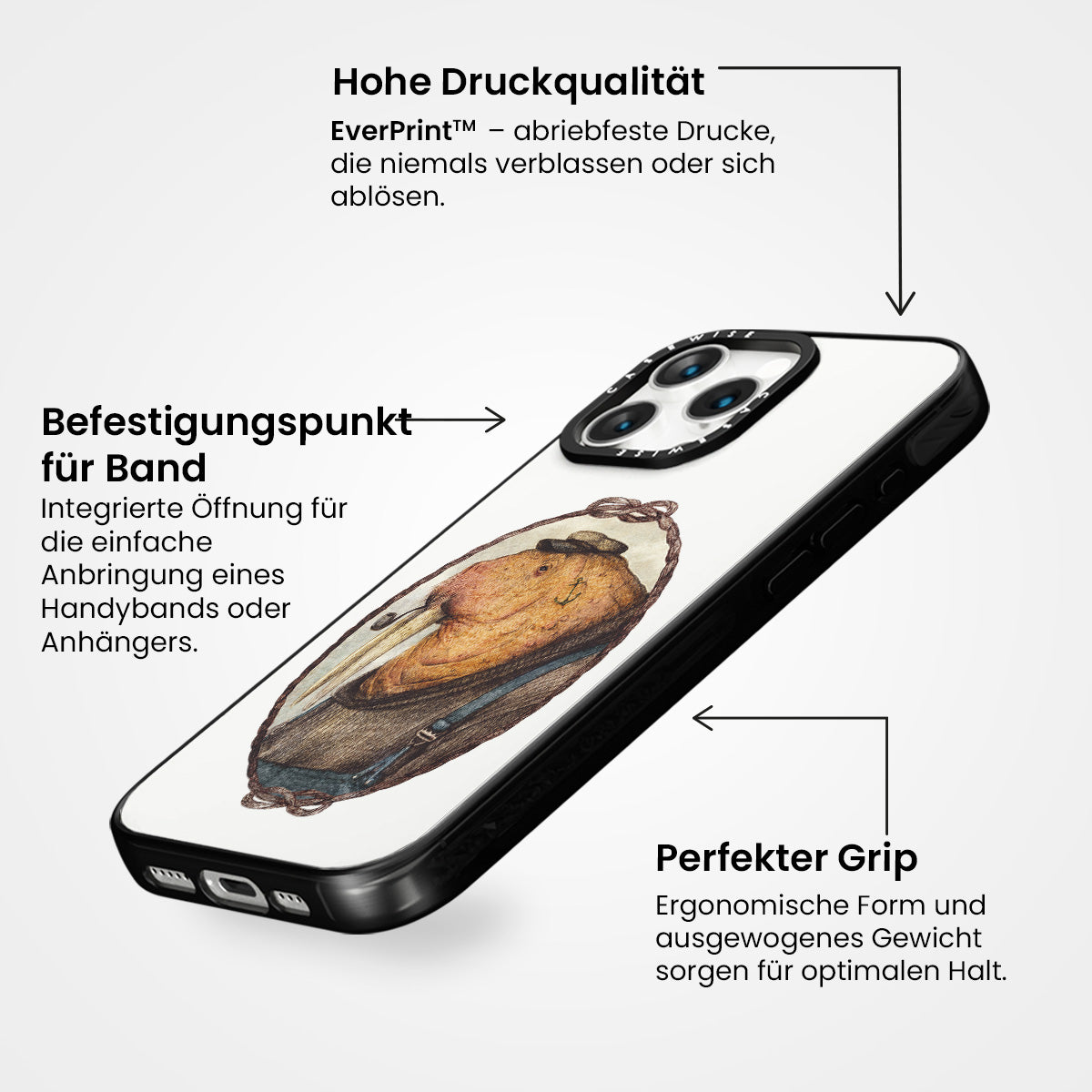 Hohe Druckqualität

EverPrint™ – abriebfeste Drucke, die niemals verblassen oder sich ablösen.

CASEWISE

CASEWISE

Befestigungspunkt für Band

Integrierte Öffnung für die einfache Anbringung eines Handybands oder Anhängers.

Perfekter Grip

Ergonomische Form und ausgewogenes Gewicht sorgen für optimalen Halt.