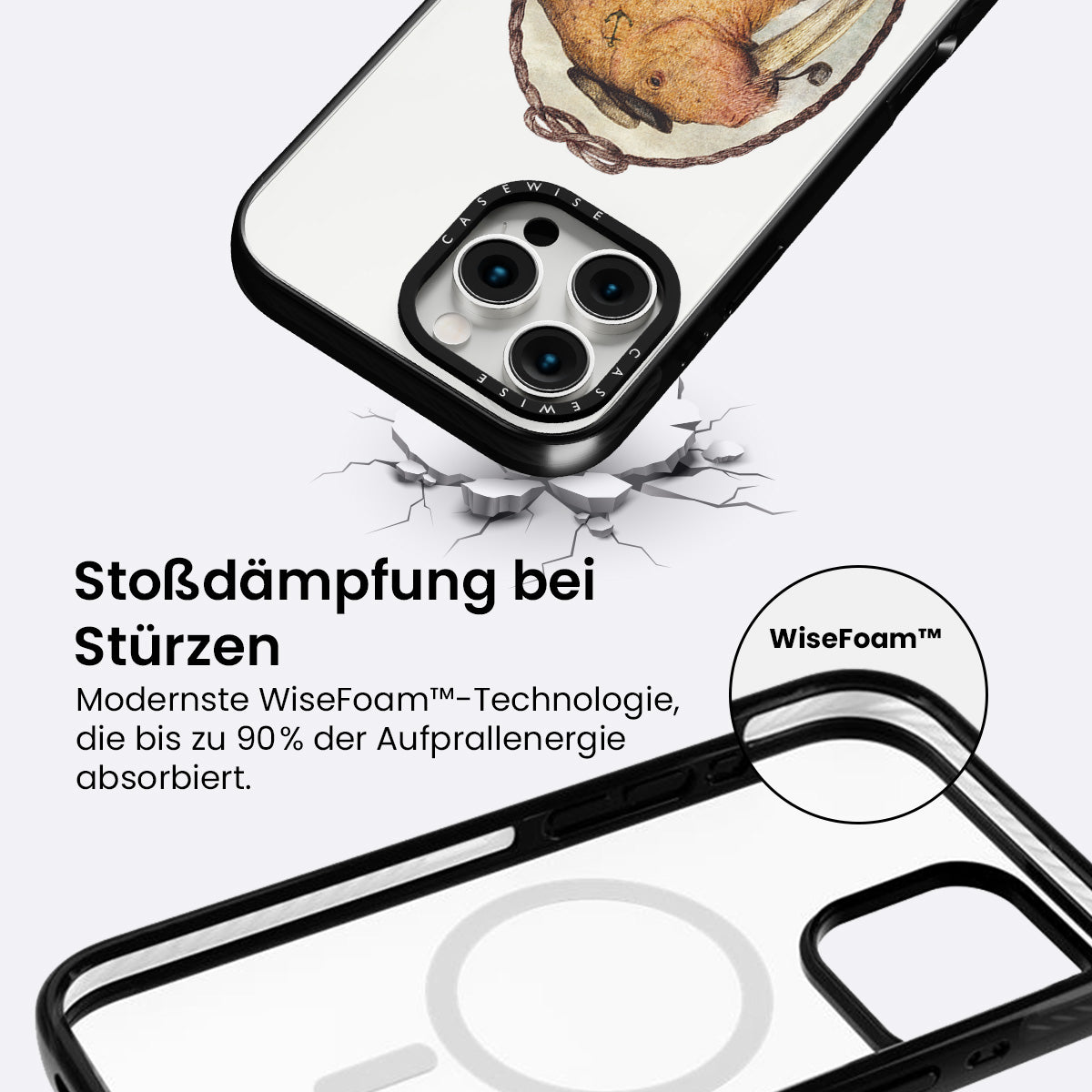 CASEWISE

CASEWISE

Stoßdämpfung bei Stürzen

Modernste WiseFoam™-Technologie, die bis zu 90% der Aufprallenergie absorbiert.

WiseFoam™