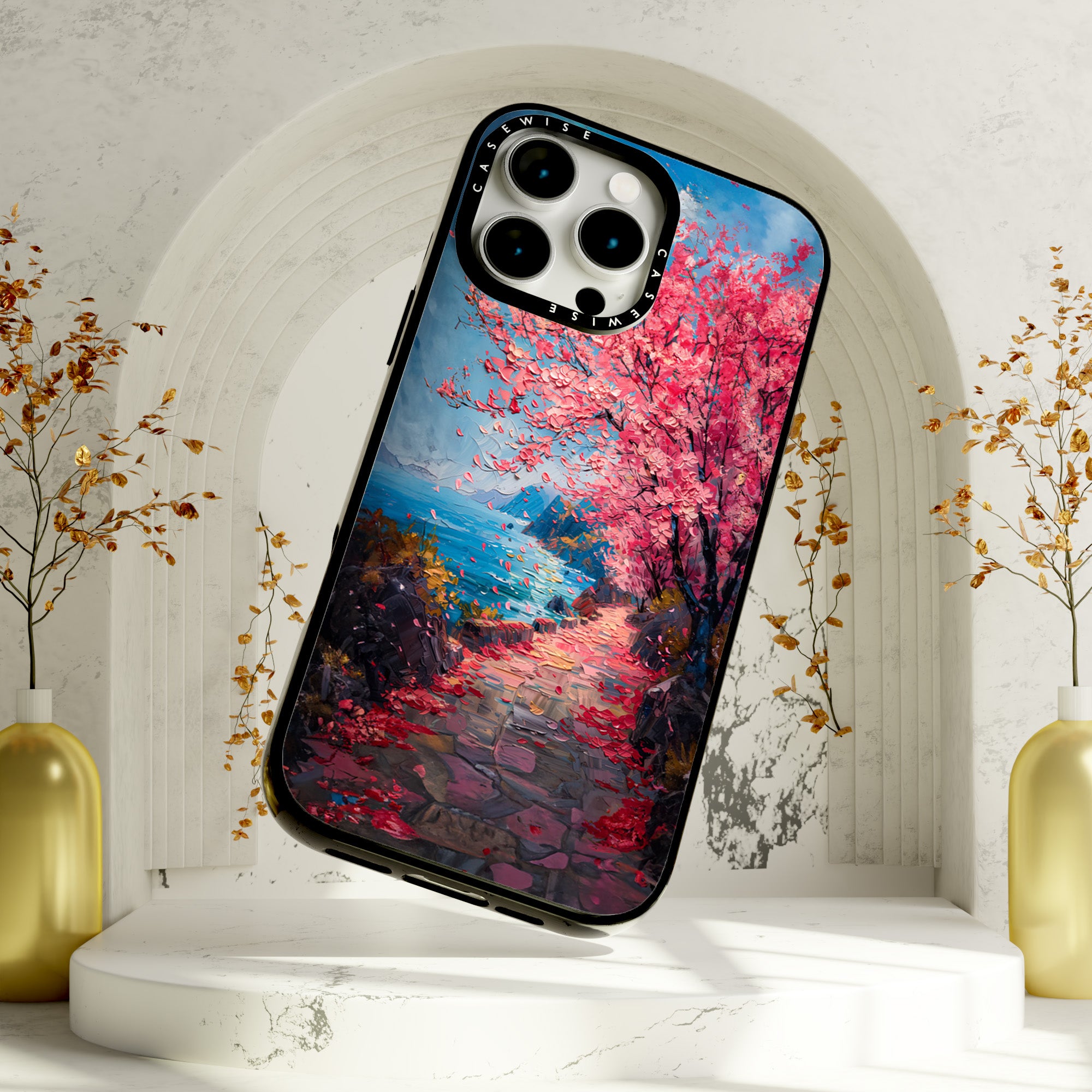 CASEWISE
CASEWISE