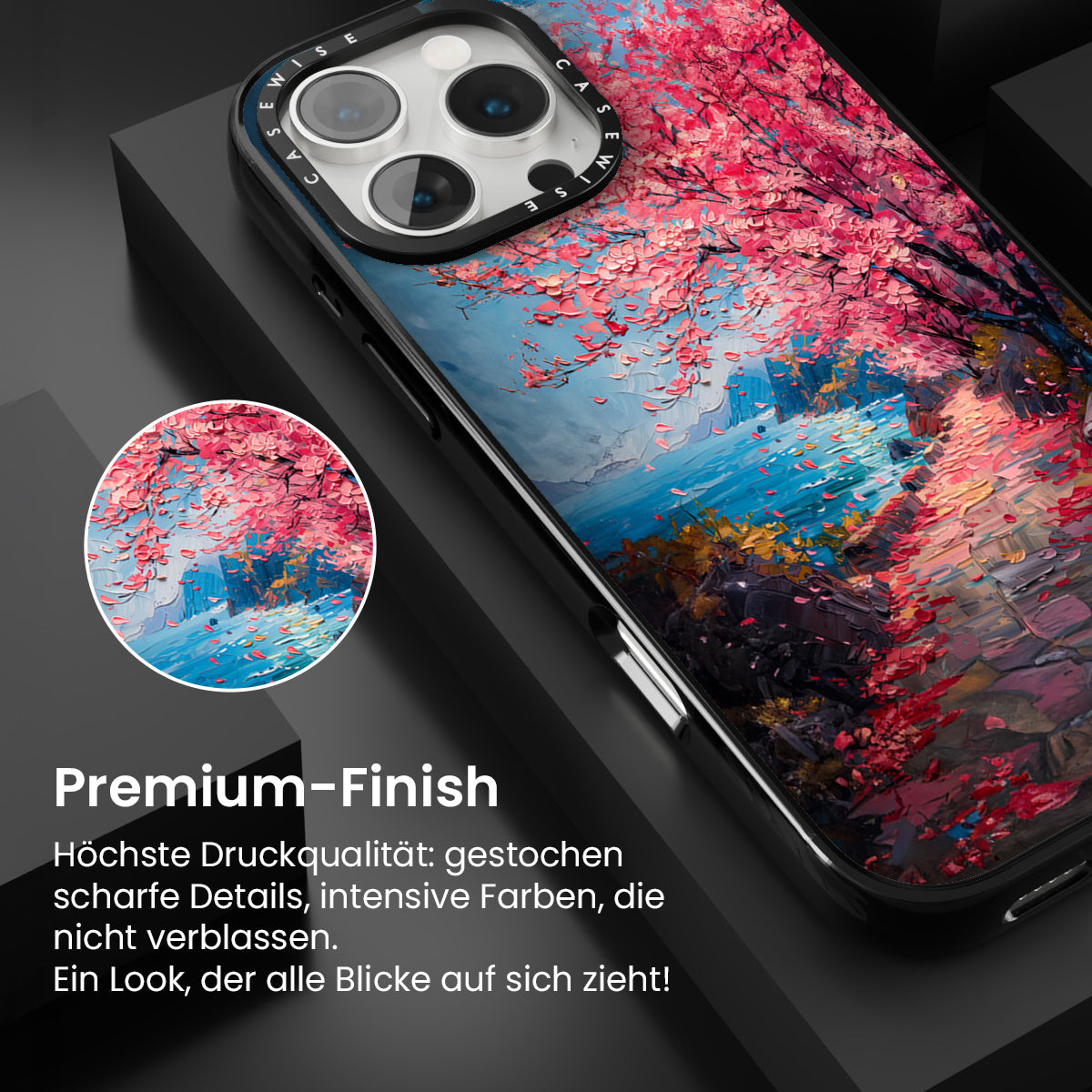 CASEWISE CASEWISE

Premium-Finish

Höchste Druckqualität: gestochen scharfe Details, intensive Farben, die nicht verblassen.
Ein Look, der alle Blicke auf sich zieht!