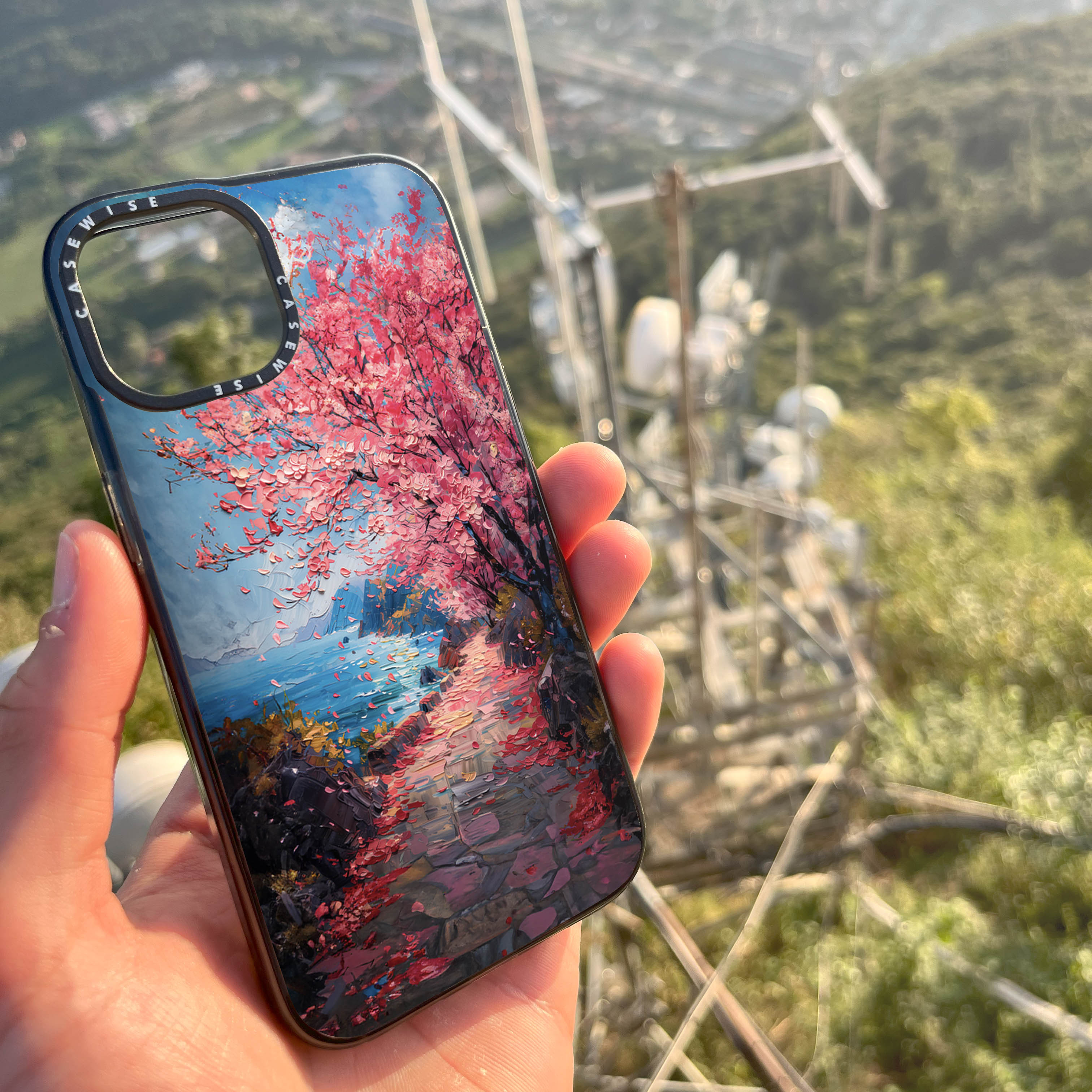 CASEWISE CASEWISE